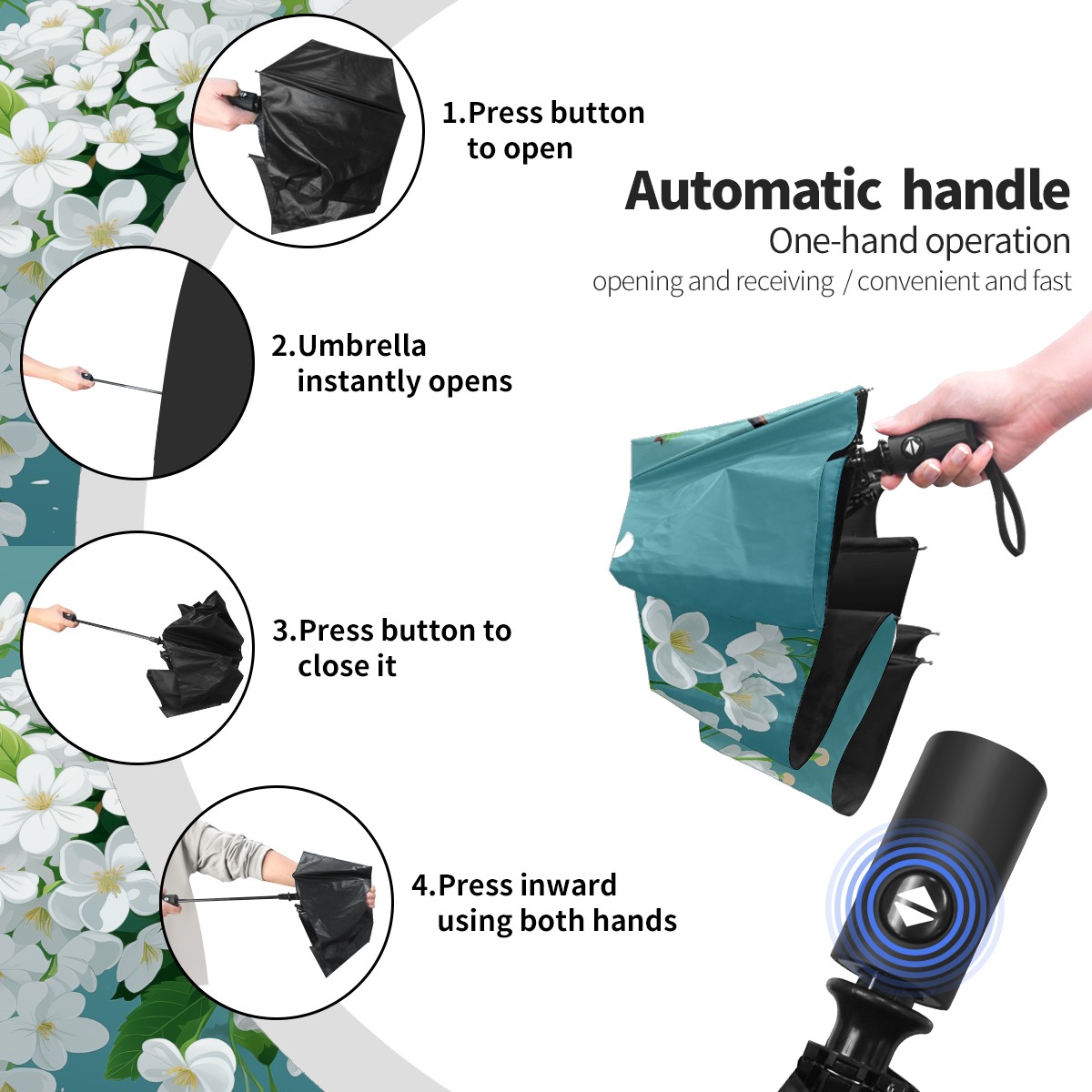 1.Press button to open

Automatic handle
One-hand operation
opening and receiving / convenient and fast

2.Umbrella instantly opens

3.Press button to close it

4.Press inward using both hands