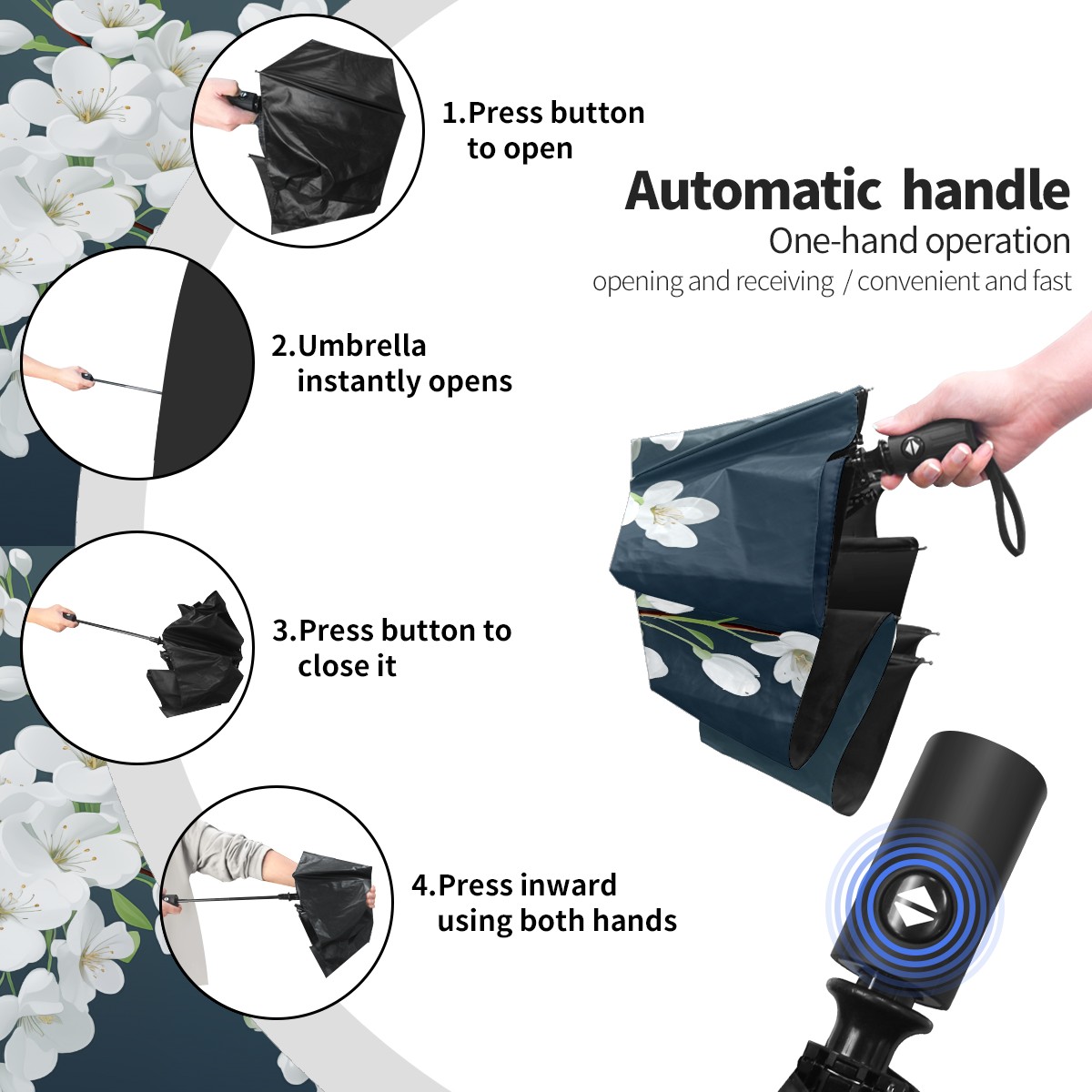 1.Press button to open

Automatic handle
One-hand operation
opening and receiving / convenient and fast

2.Umbrella instantly opens

3.Press button to close it

4.Press inward using both hands