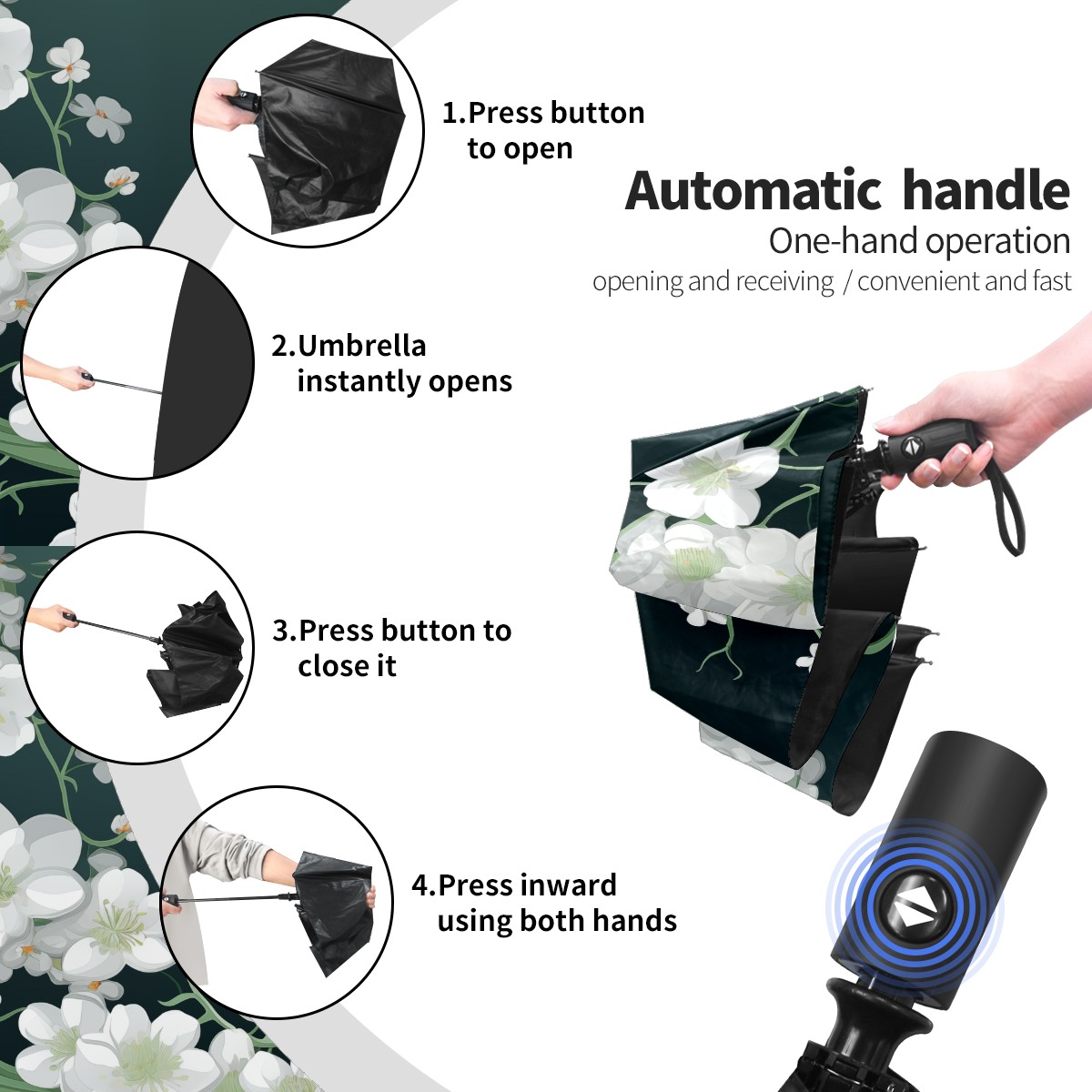 1.Press button to open

Automatic handle

One-hand operation

opening and receiving / convenient and fast

2.Umbrella instantly opens

3.Press button to close it

4.Press inward using both hands