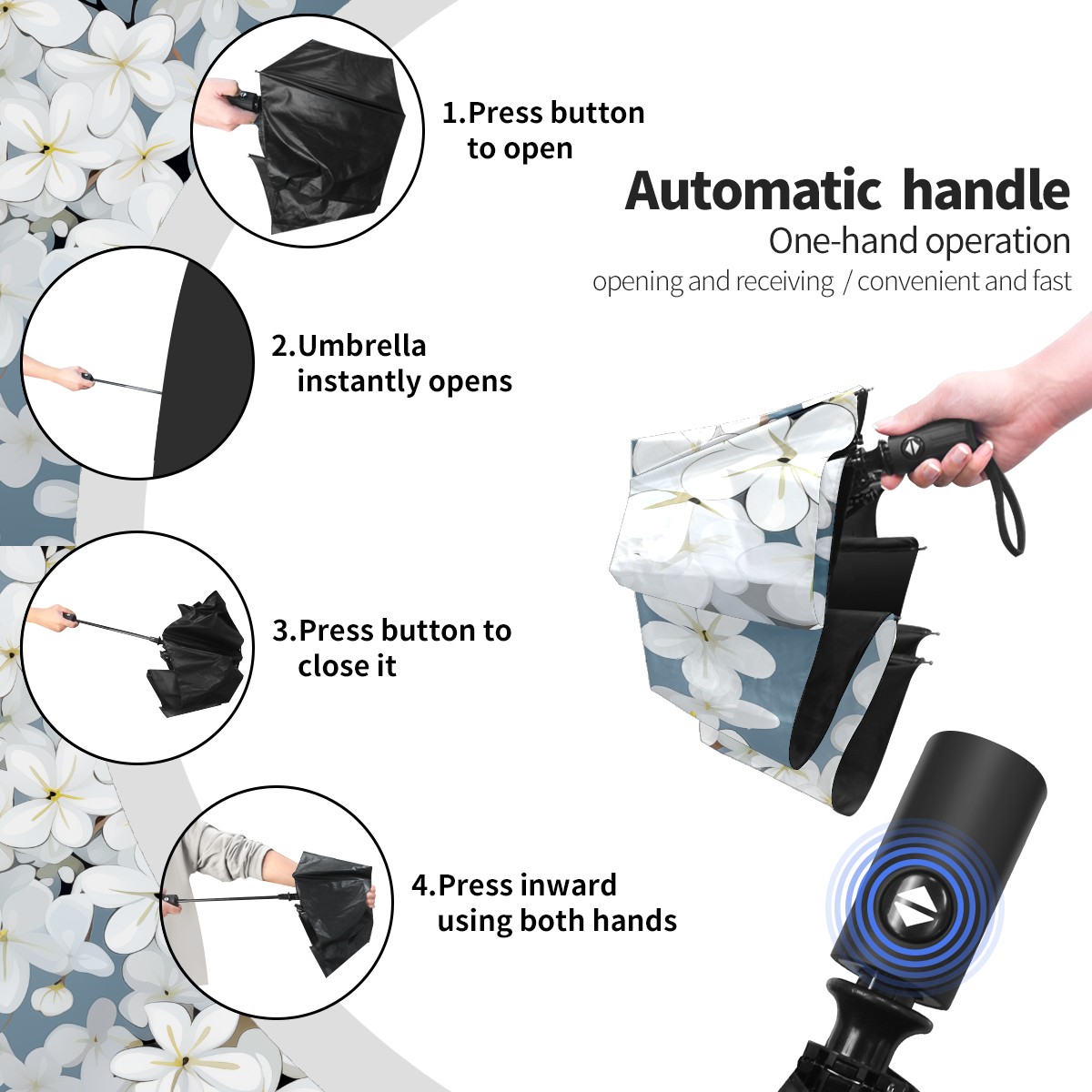 1.Press button to open

Automatic handle
One-hand operation
opening and receiving / convenient and fast

2.Umbrella instantly opens

3.Press button to close it

4.Press inward using both hands