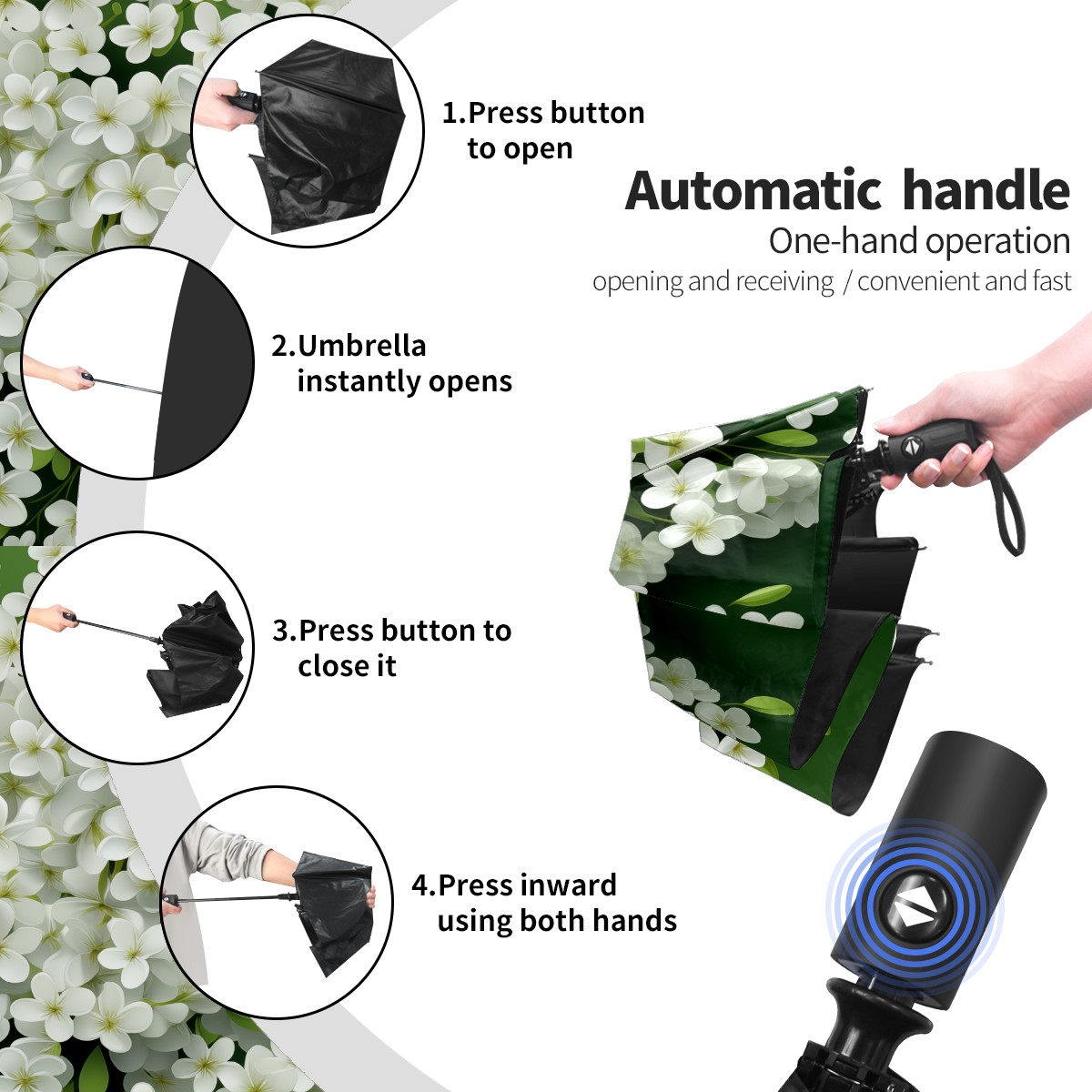 1.Press button to open

Automatic handle
One-hand operation
opening and receiving / convenient and fast

2.Umbrella instantly opens

3.Press button to close it

4.Press inward using both hands