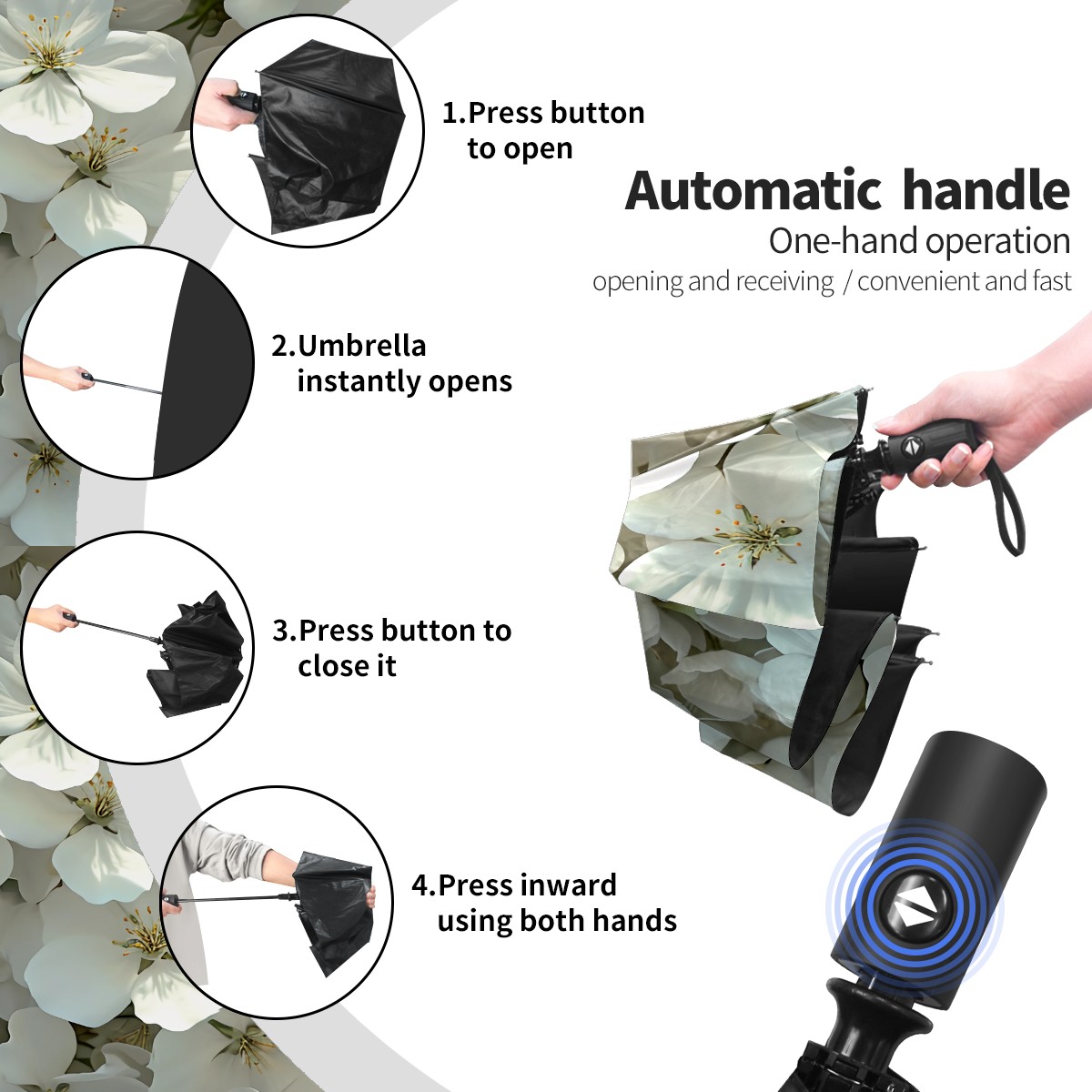 1.Press button to open

Automatic handle
One-hand operation
opening and receiving / convenient and fast

2.Umbrella instantly opens

3.Press button to close it

4.Press inward using both hands