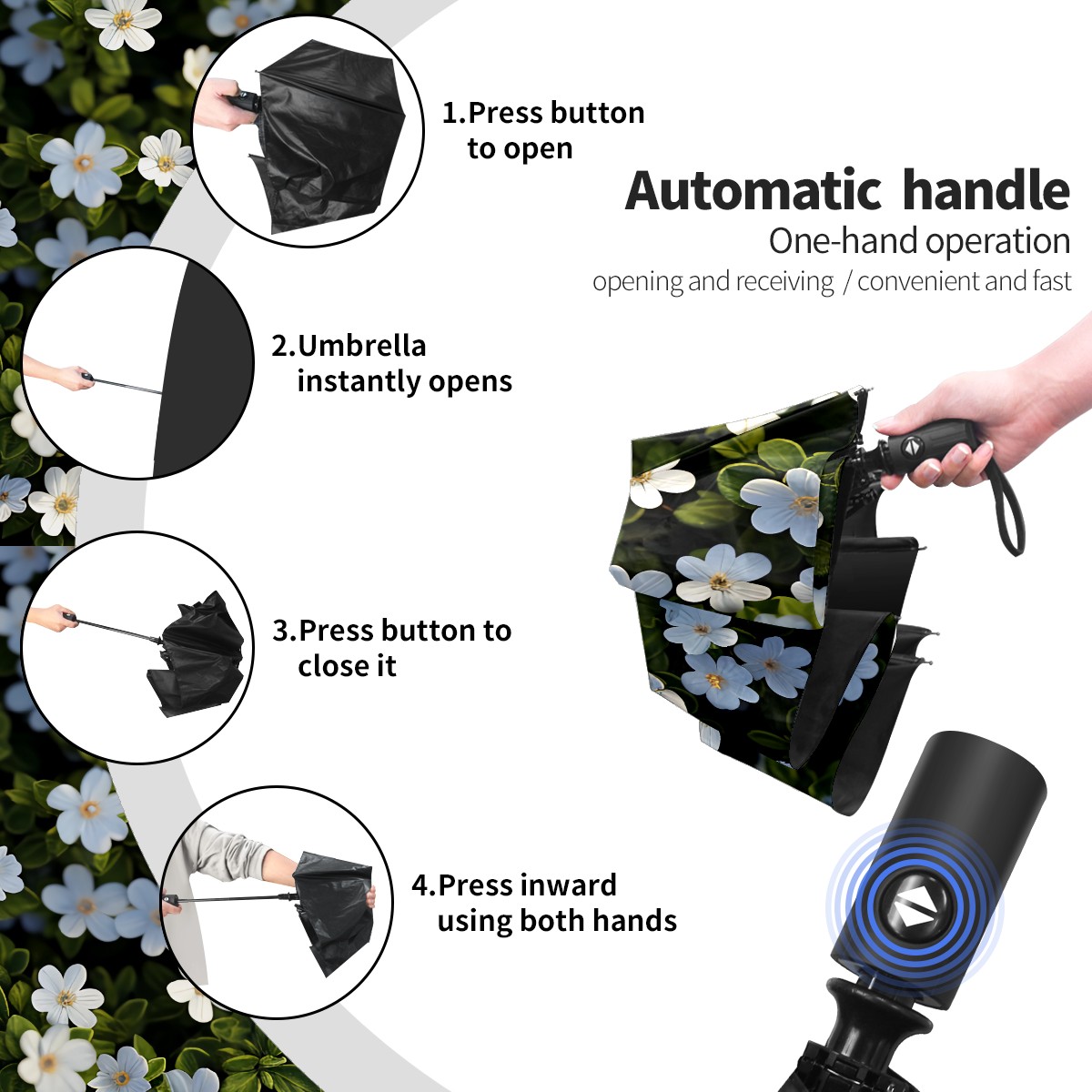 1.Press button to open

Automatic handle
One-hand operation
opening and receiving / convenient and fast

2.Umbrella instantly opens

3.Press button to close it

4.Press inward using both hands