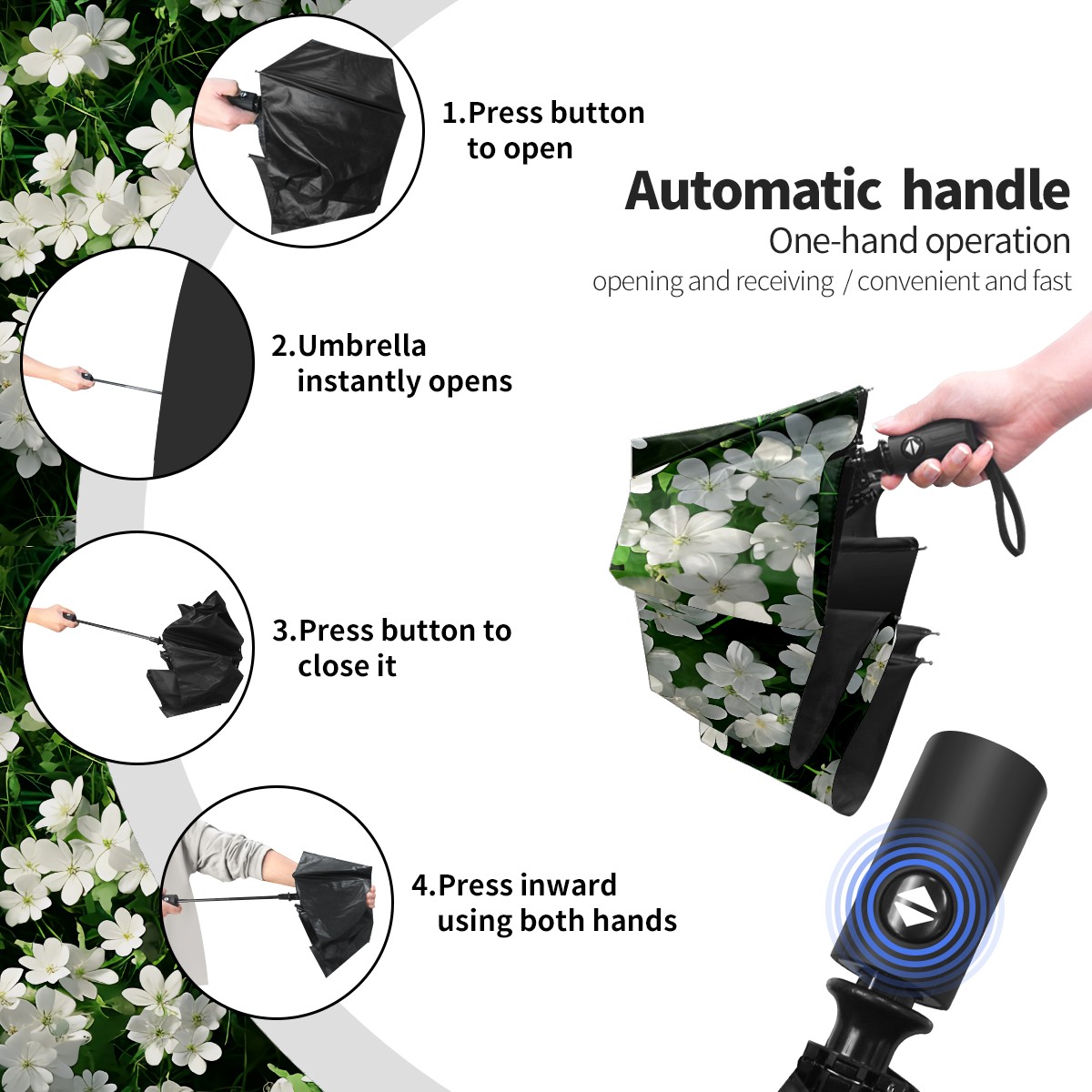 1.Press button to open

Automatic handle
One-hand operation
opening and receiving / convenient and fast

2.Umbrella instantly opens

3.Press button to close it

4.Press inward using both hands