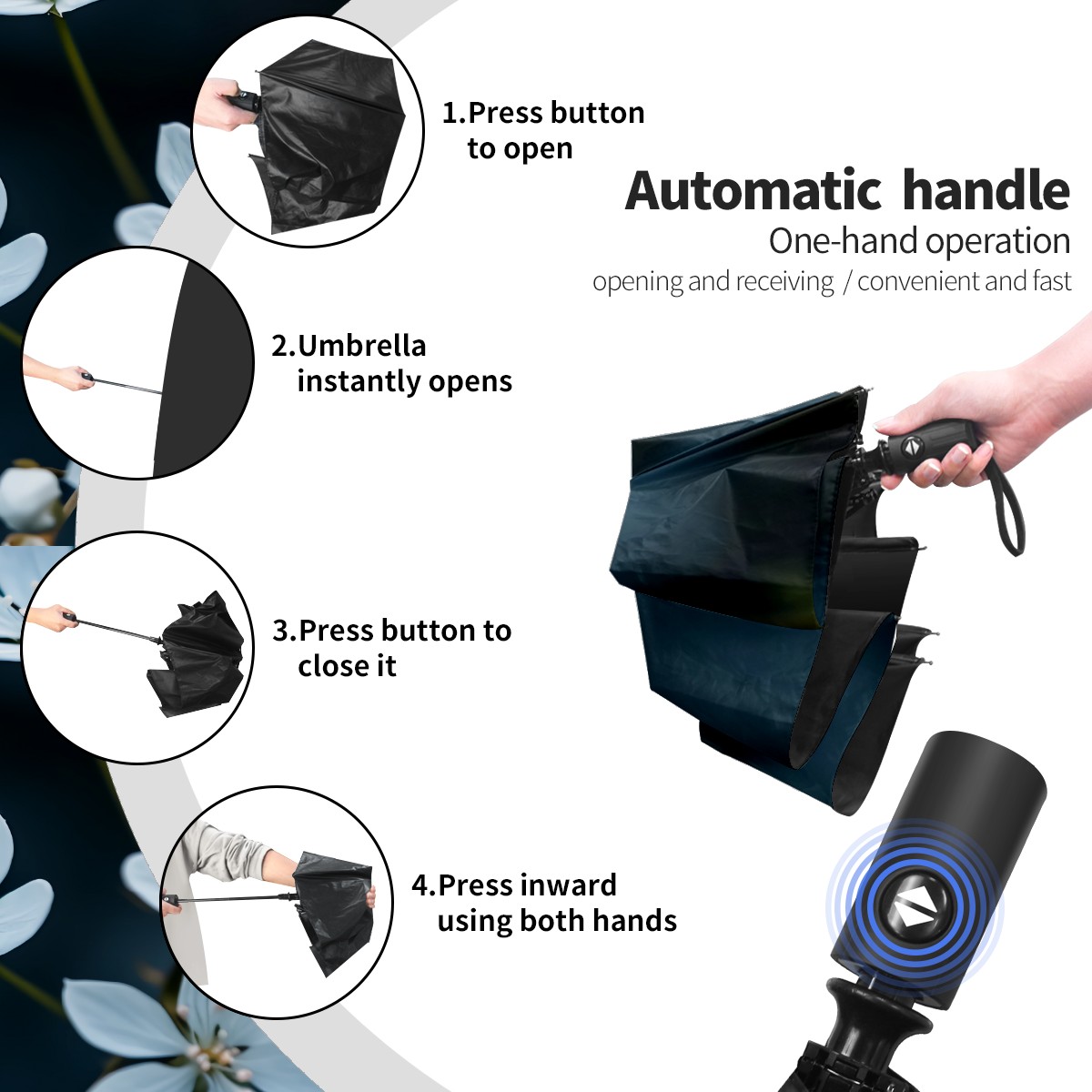 1.Press button to open

Automatic handle
One-hand operation
opening and receiving / convenient and fast

2.Umbrella instantly opens

3.Press button to close it

4.Press inward using both hands