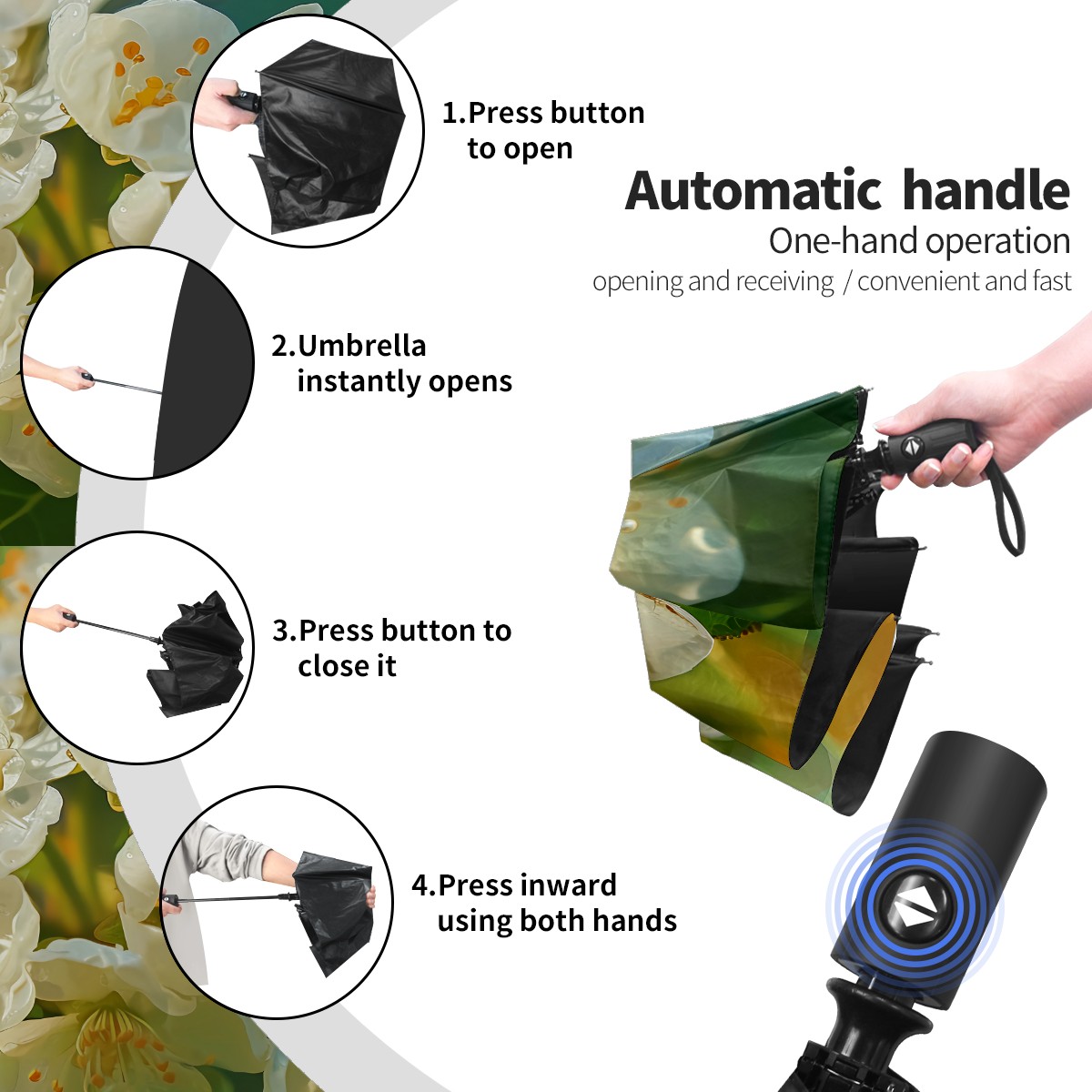 1.Press button to open

Automatic handle

One-hand operation

opening and receiving / convenient and fast

2.Umbrella instantly opens

3.Press button to close it

4.Press inward using both hands