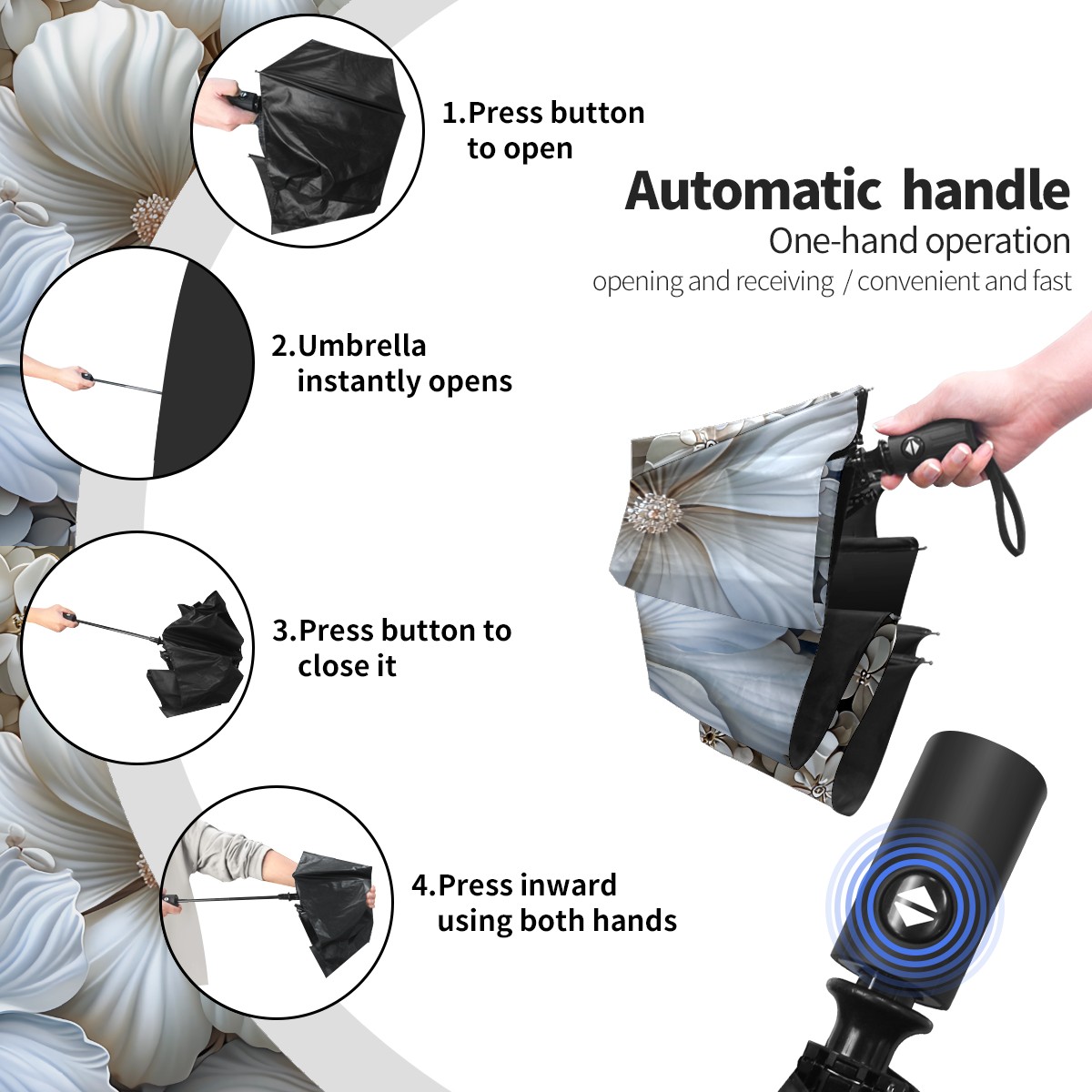 1.Press button to open

Automatic handle
One-hand operation
opening and receiving / convenient and fast

2.Umbrella instantly opens

3.Press button to close it

4.Press inward using both hands