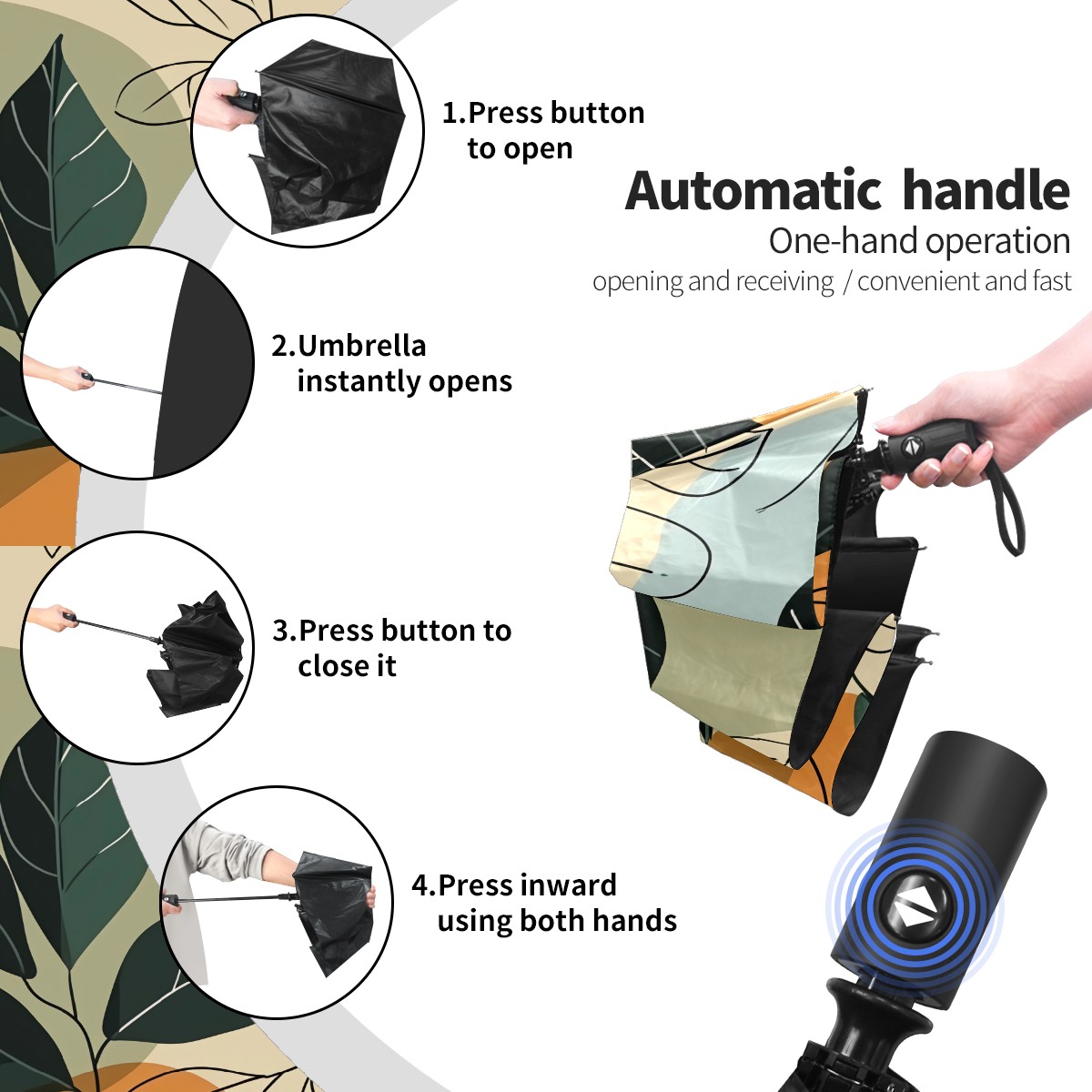 1.Press button to open

Automatic handle

One-hand operation

opening and receiving / convenient and fast

2.Umbrella instantly opens

3.Press button to close it

4.Press inward using both hands