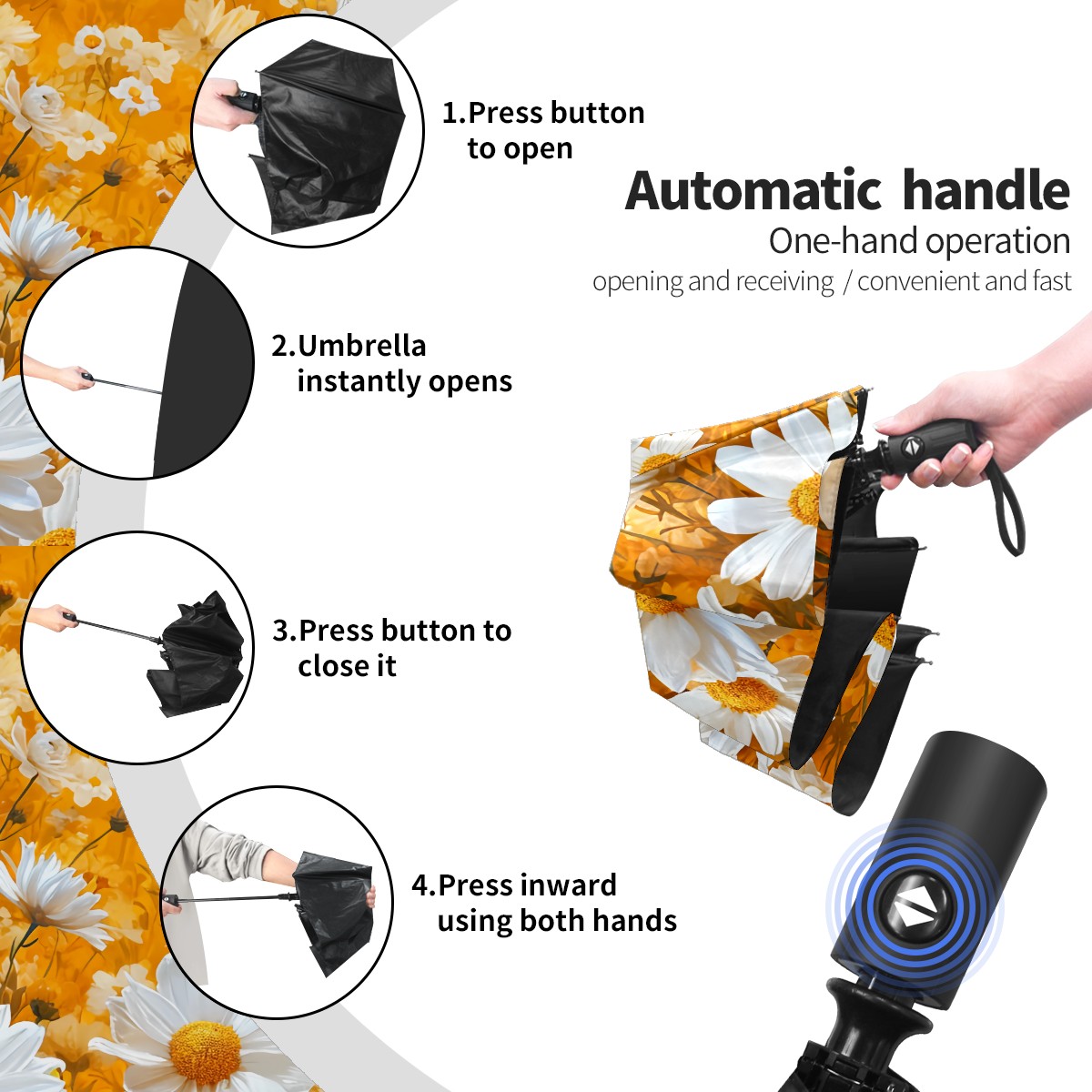 1.Press button to open

Automatic handle
One-hand operation
opening and receiving / convenient and fast

2.Umbrella instantly opens

3.Press button to close it

4.Press inward using both hands