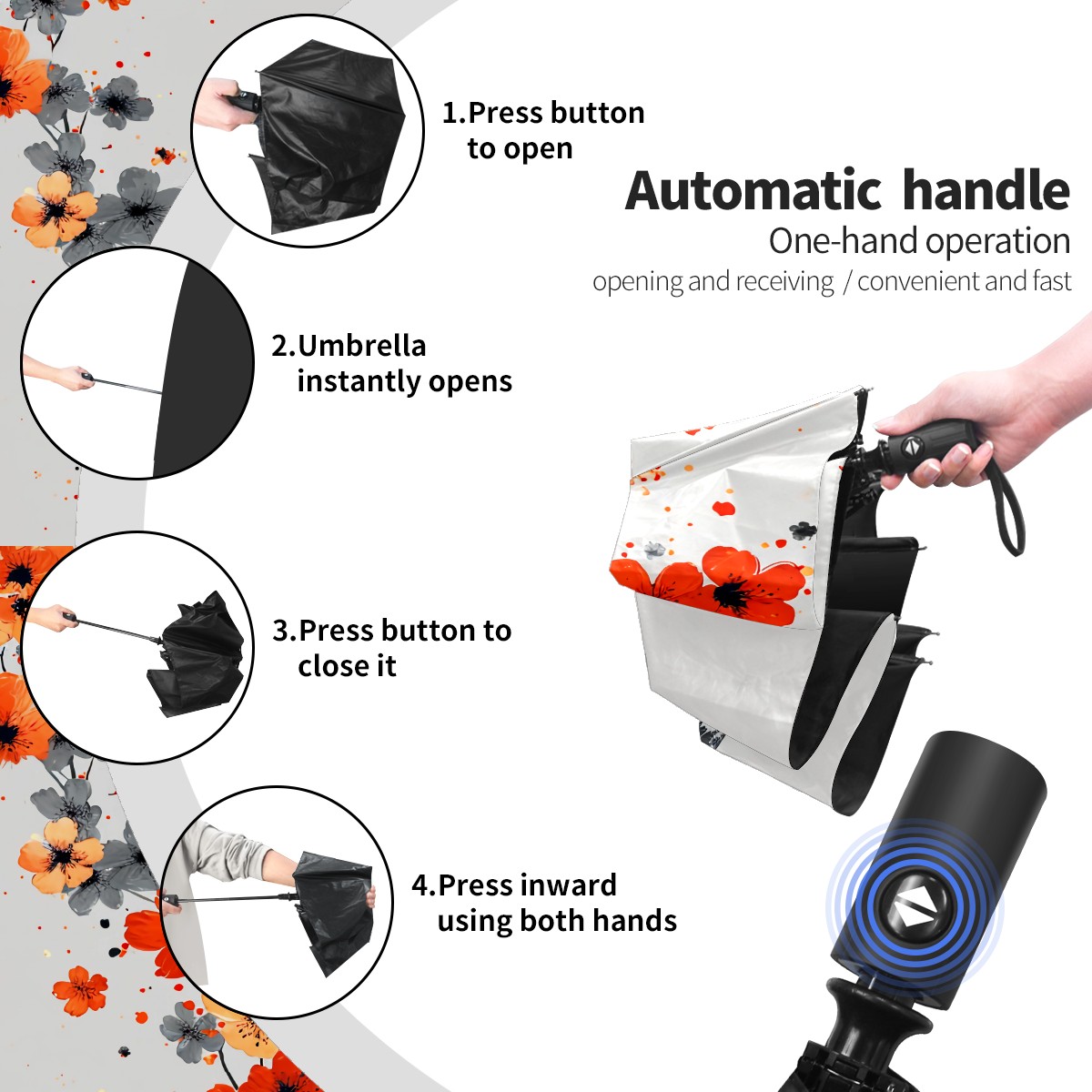 1.Press button to open

Automatic handle
One-hand operation
opening and receiving / convenient and fast

2.Umbrella instantly opens

3.Press button to close it

4.Press inward using both hands