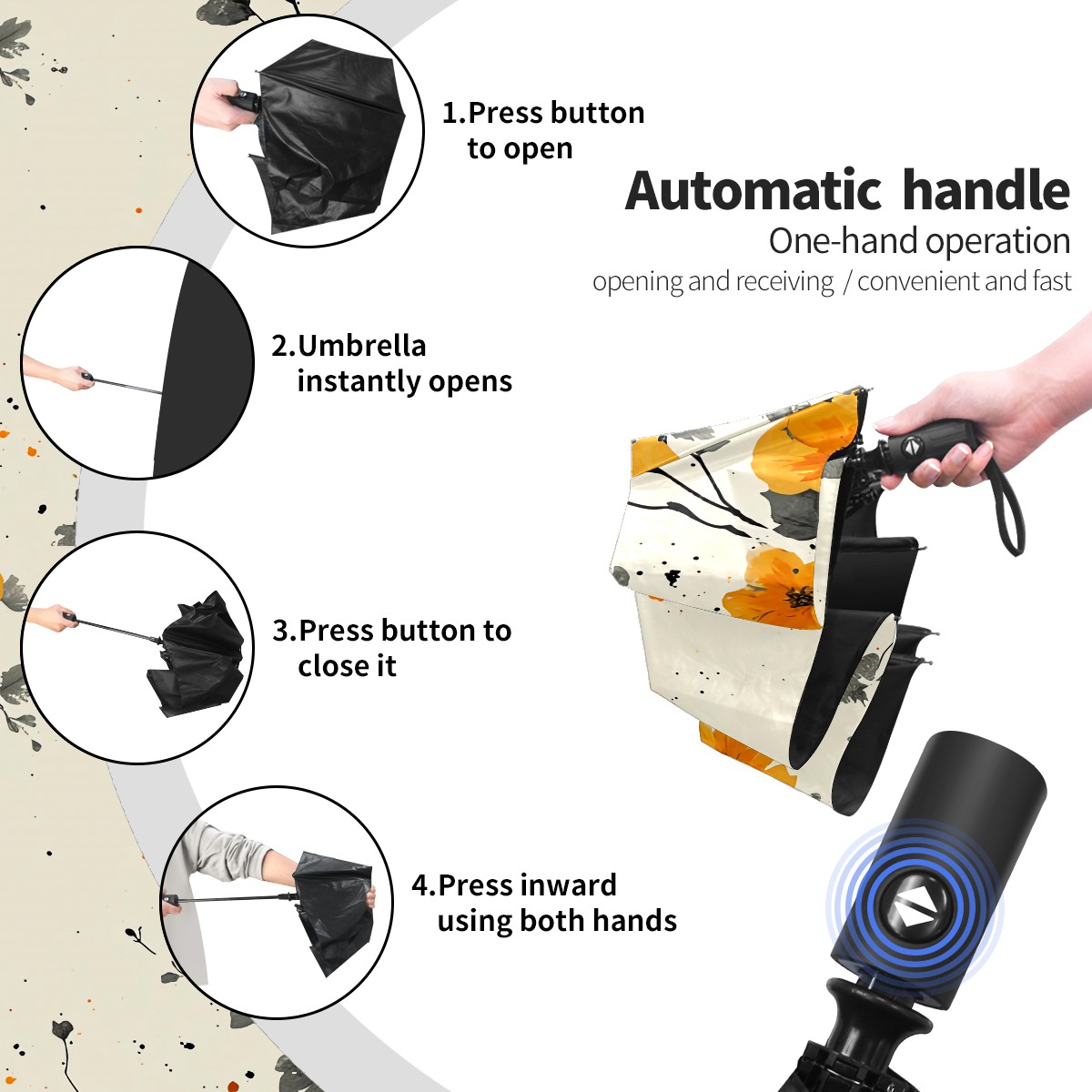 1.Press button to open

Automatic handle

One-hand operation

opening and receiving / convenient and fast

2.Umbrella instantly opens

3.Press button to close it

4.Press inward using both hands