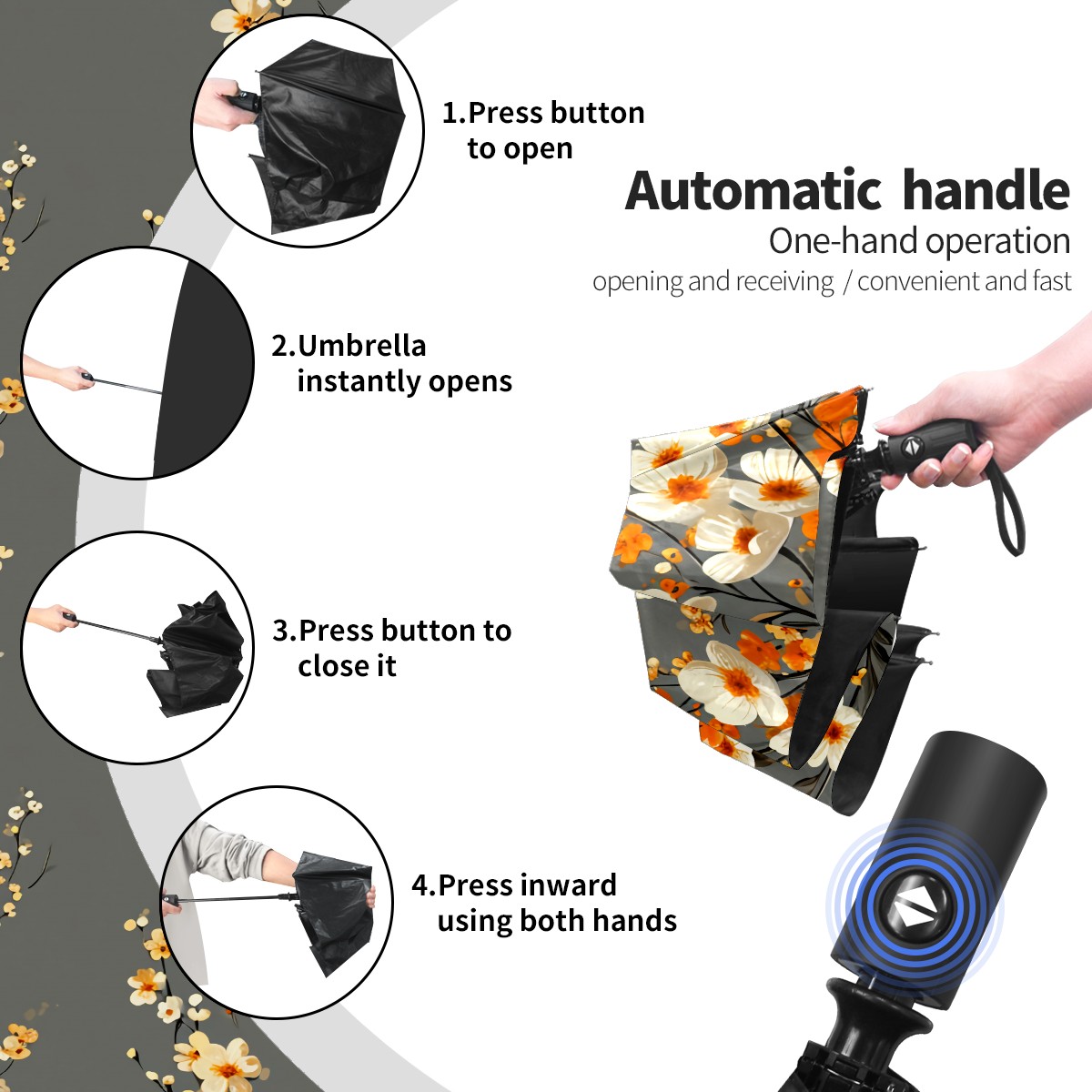 1.Press button to open

Automatic handle

One-hand operation

opening and receiving / convenient and fast

2.Umbrella instantly opens

3.Press button to close it

4.Press inward using both hands