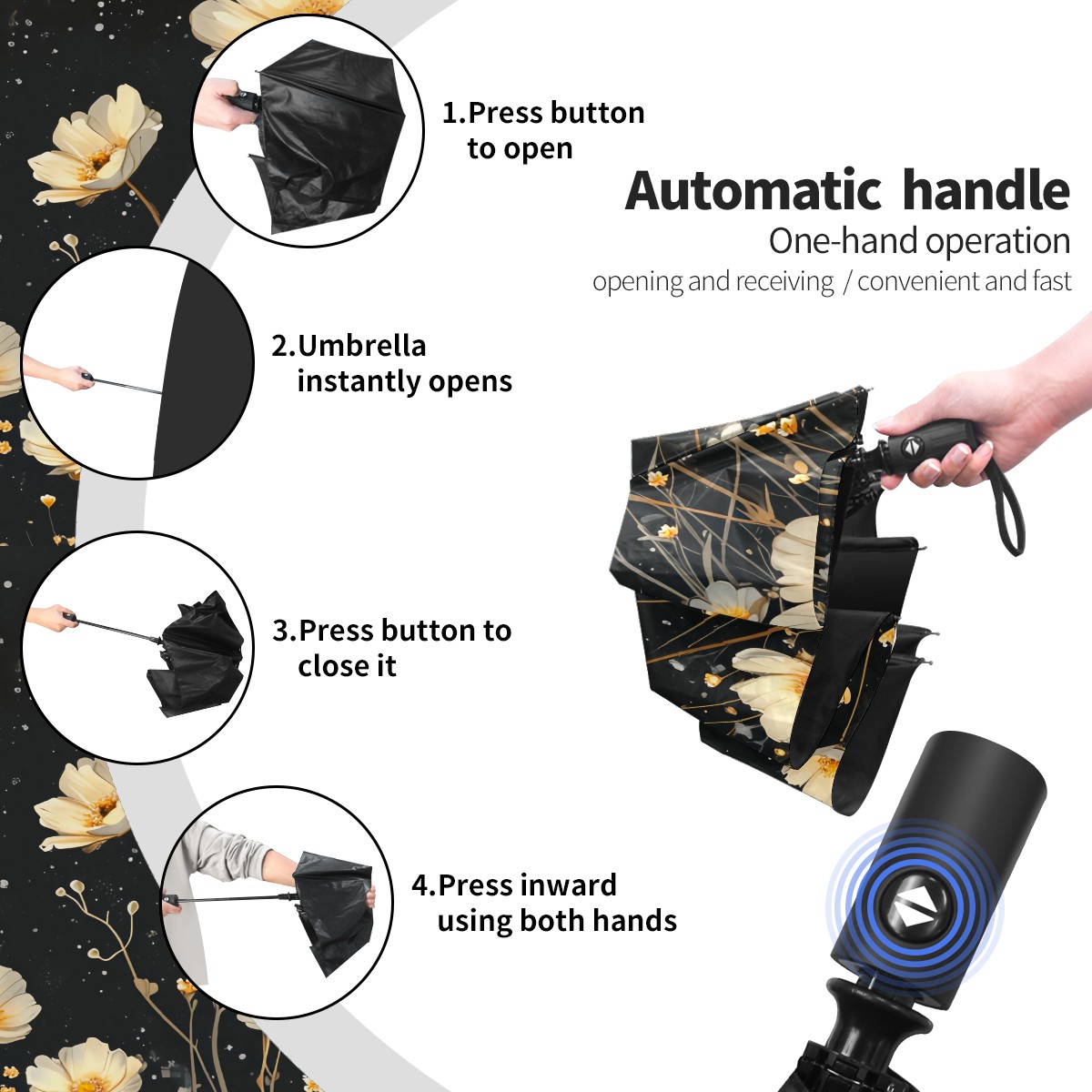 1.Press button to open

Automatic handle

One-hand operation

opening and receiving / convenient and fast

2.Umbrella instantly opens

3.Press button to close it

4.Press inward using both hands