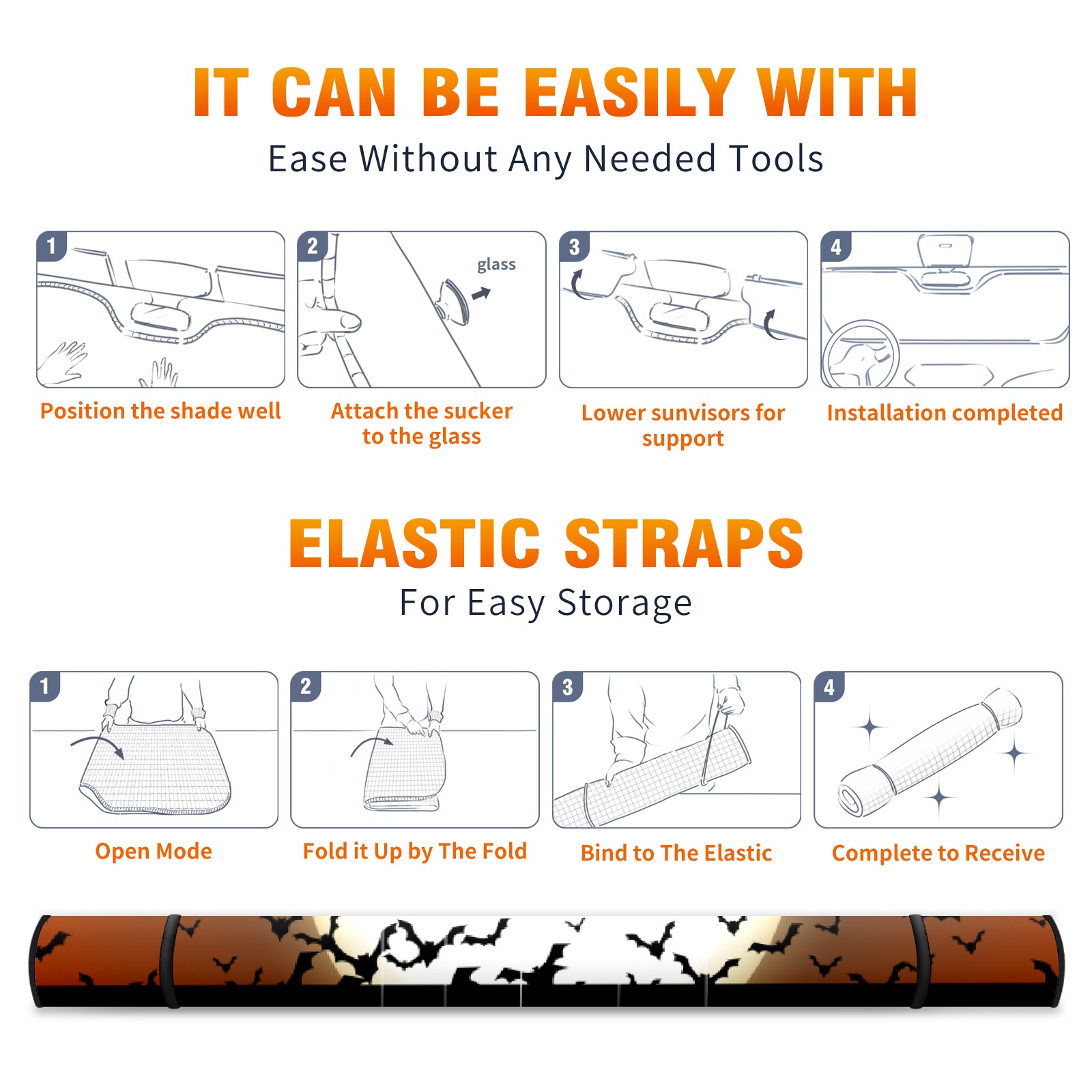 IT CAN BE EASILY WITH
Ease Without Any Needed Tools

1
Position the shade well

2
glass
Attach the sucker to the glass

3
Lower sunvisors for support

4
Installation completed

ELASTIC STRAPS
For Easy Storage

1
Open Mode

2
Fold it Up by The Fold

3
Bind to The Elastic

4
Complete to Receive