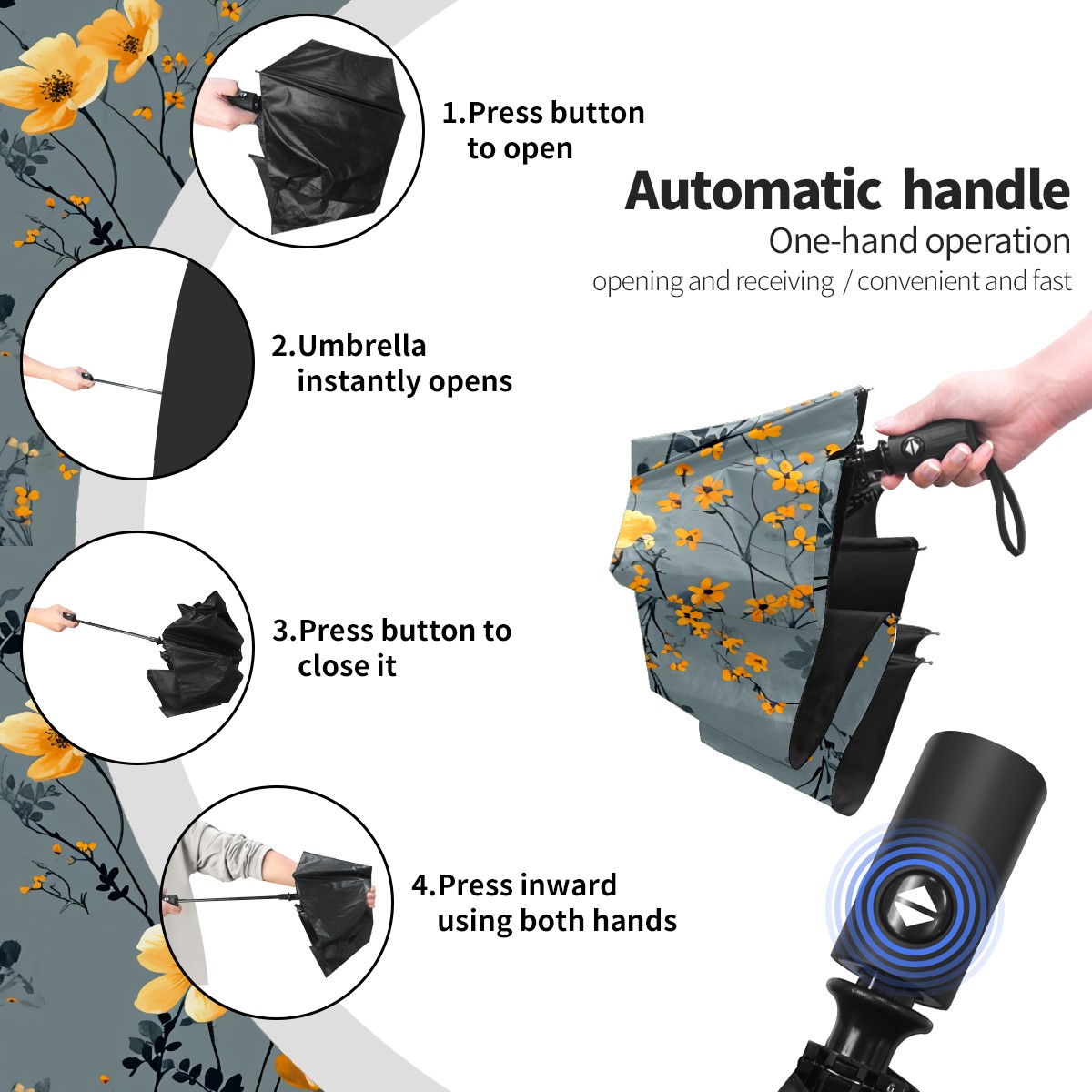 1.Press button to open

Automatic handle
One-hand operation
opening and receiving / convenient and fast

2.Umbrella instantly opens

3.Press button to close it

4.Press inward using both hands