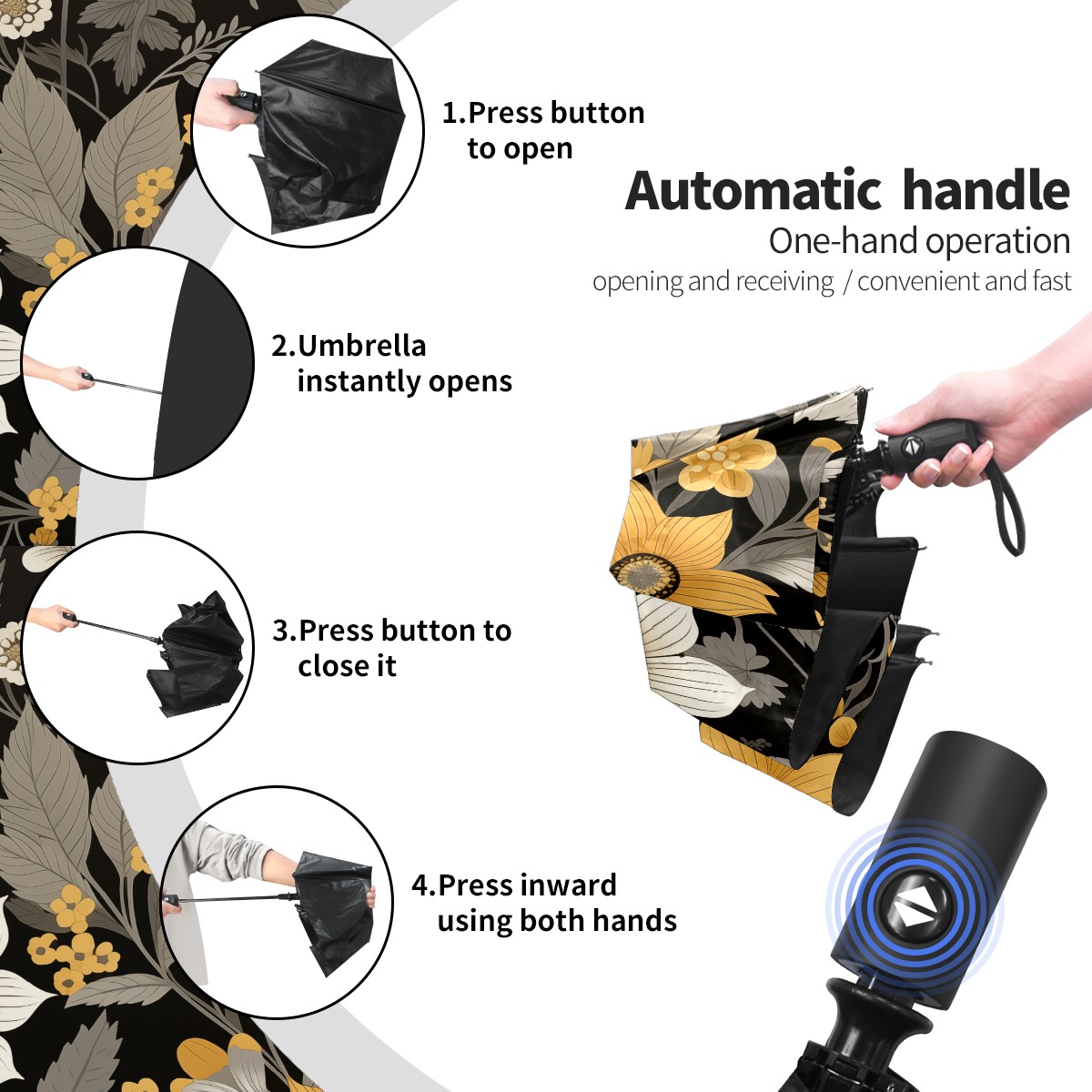 1.Press button to open

Automatic handle
One-hand operation
opening and receiving / convenient and fast

2.Umbrella instantly opens

3.Press button to close it

4.Press inward using both hands