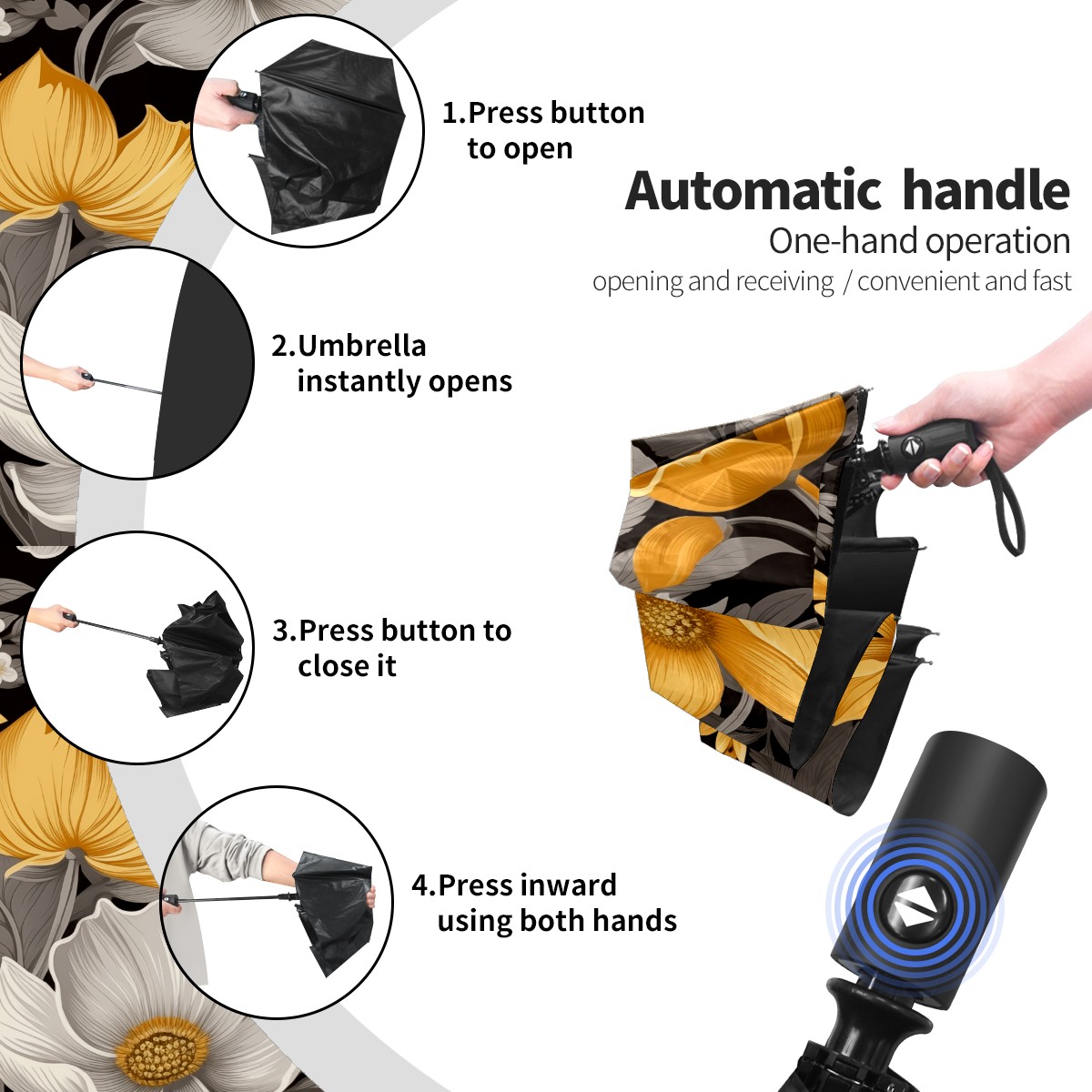 1.Press button to open

Automatic handle
One-hand operation
opening and receiving / convenient and fast

2.Umbrella instantly opens

3.Press button to close it

4.Press inward using both hands