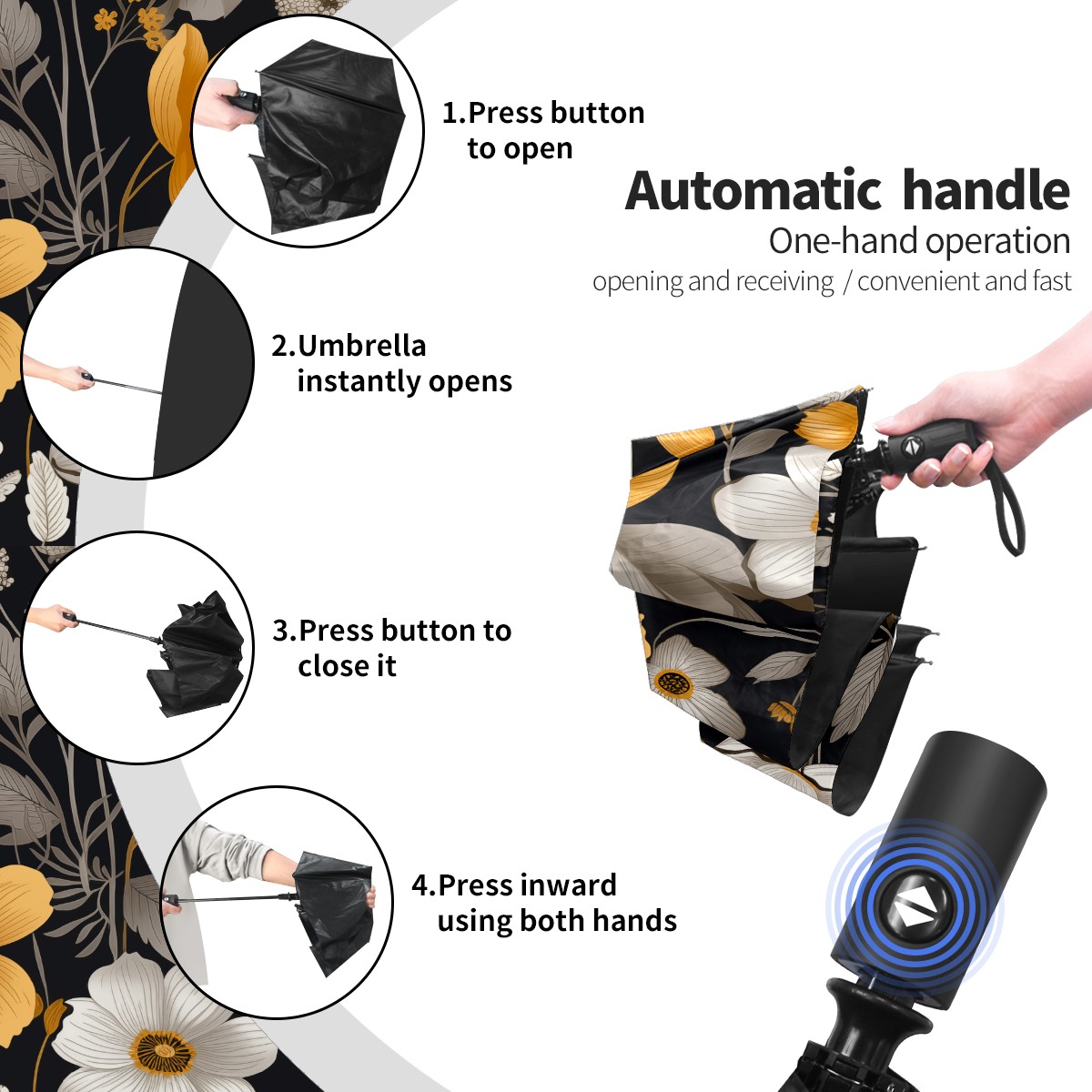 1.Press button to open

Automatic handle
One-hand operation
opening and receiving / convenient and fast

2.Umbrella instantly opens

3.Press button to close it

4.Press inward using both hands