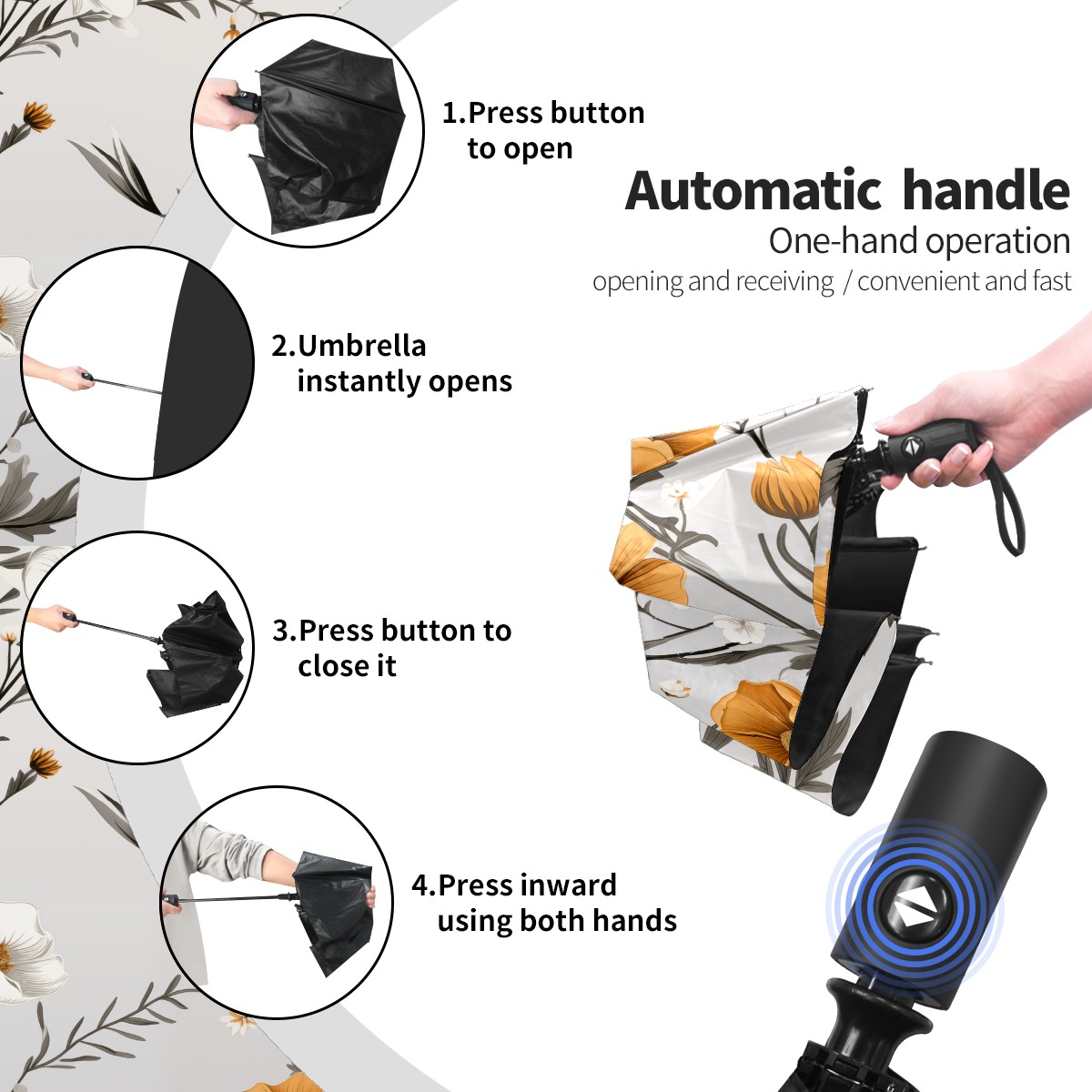 1.Press button to open

Automatic handle
One-hand operation
opening and receiving / convenient and fast

2.Umbrella instantly opens

3.Press button to close it

4.Press inward using both hands