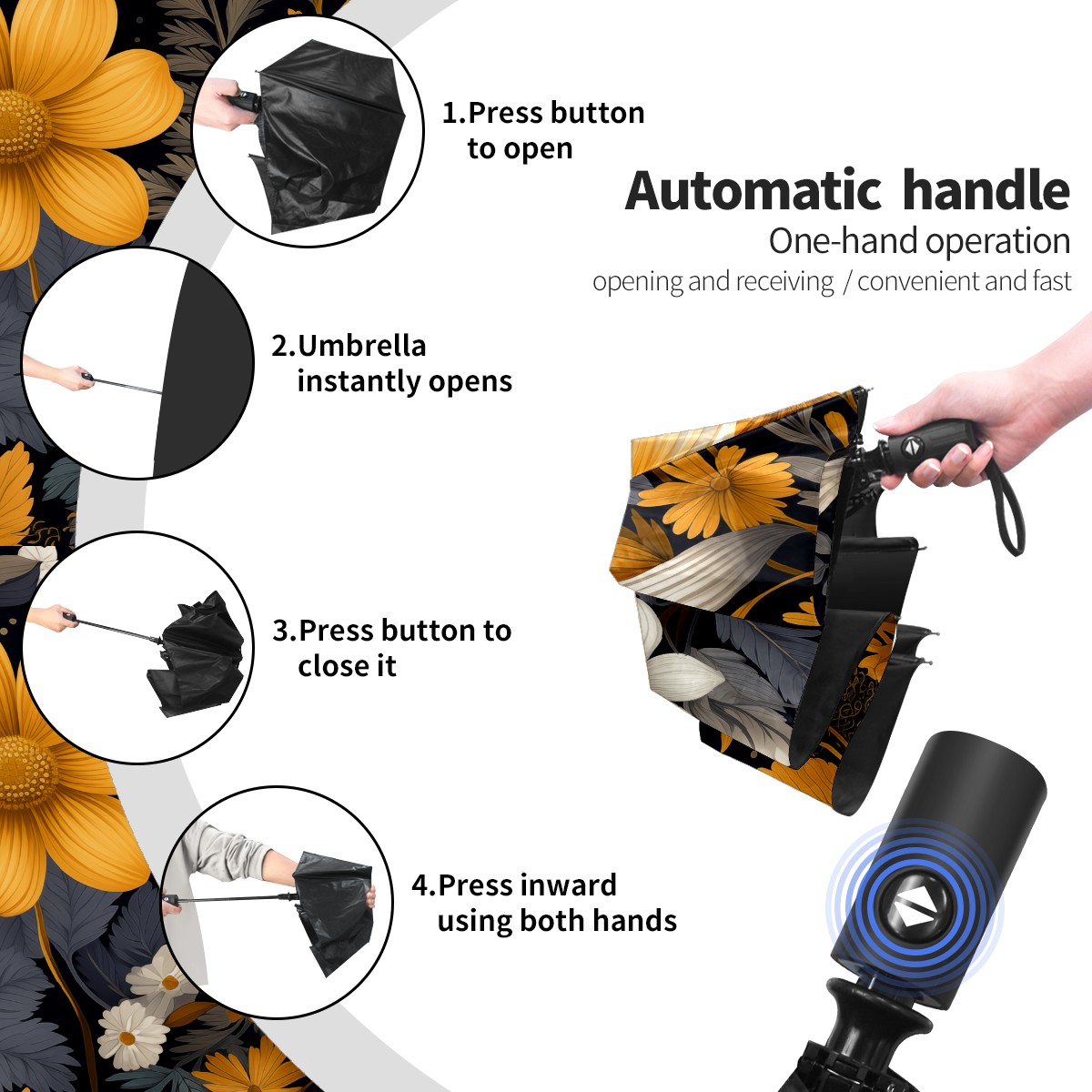 1.Press button to open

Automatic handle
One-hand operation
opening and receiving / convenient and fast

2.Umbrella instantly opens

3.Press button to close it

4.Press inward using both hands