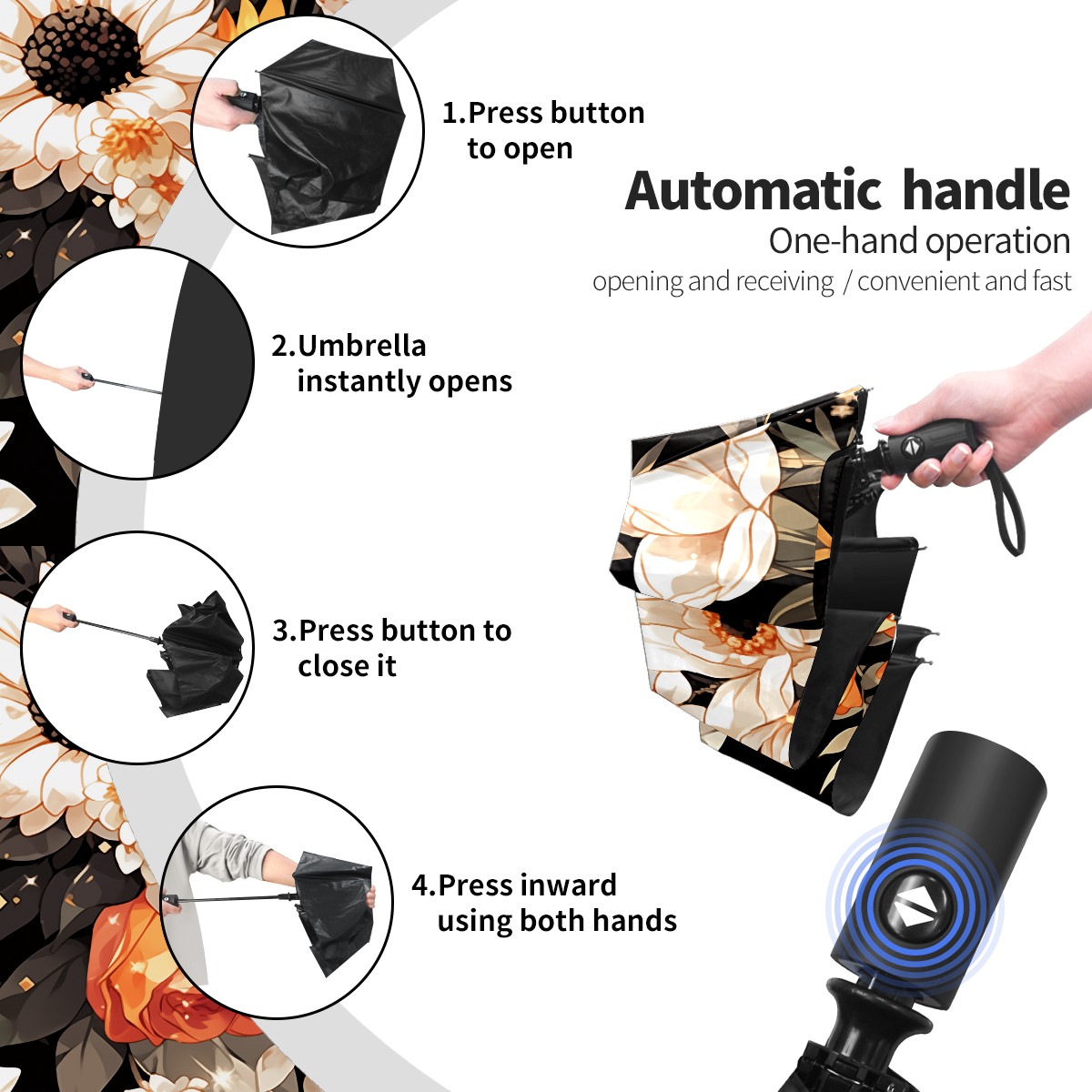 1.Press button to open

Automatic handle

One-hand operation

opening and receiving / convenient and fast

2.Umbrella instantly opens

3.Press button to close it

4.Press inward using both hands