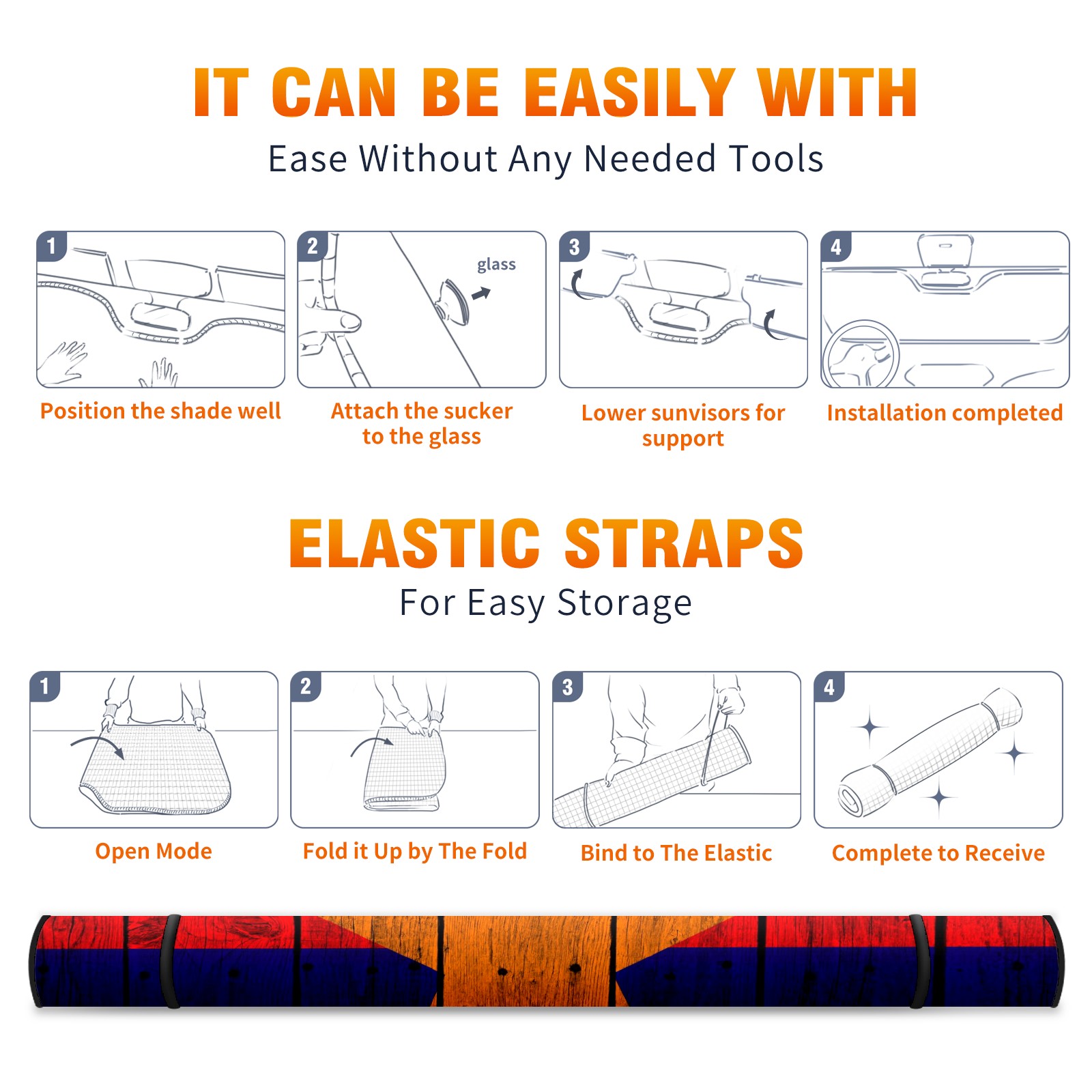 IT CAN BE EASILY WITH

Ease Without Any Needed Tools

1

Position the shade well

2

glass

Attach the sucker to the glass

3

Lower sunvisors for support

4

Installation completed

ELASTIC STRAPS

For Easy Storage

1

Open Mode

2

Fold it Up by The Fold

3

Bind to The Elastic

4

Complete to Receive