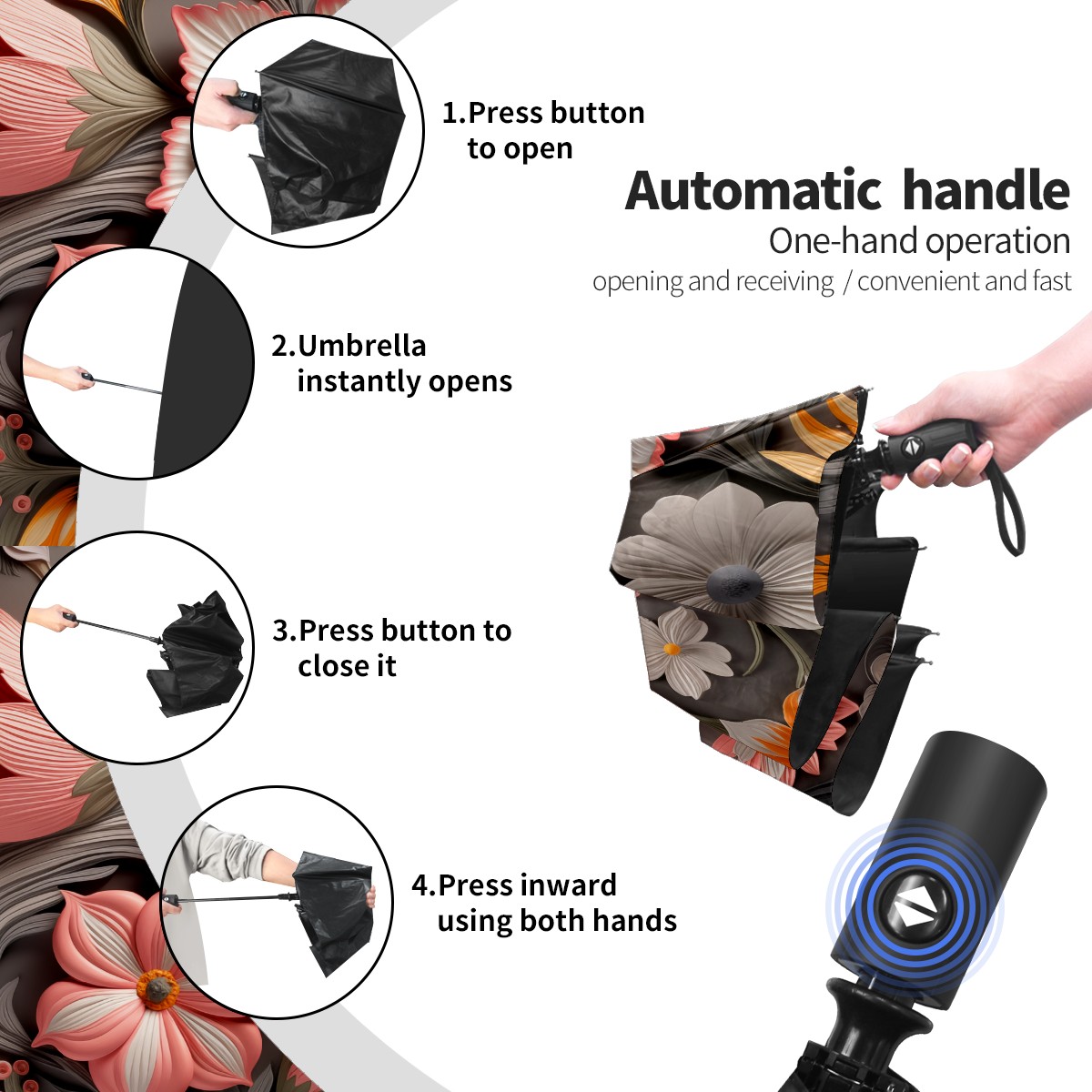 1.Press button to open

Automatic handle
One-hand operation
opening and receiving / convenient and fast

2.Umbrella instantly opens

3.Press button to close it

4.Press inward using both hands