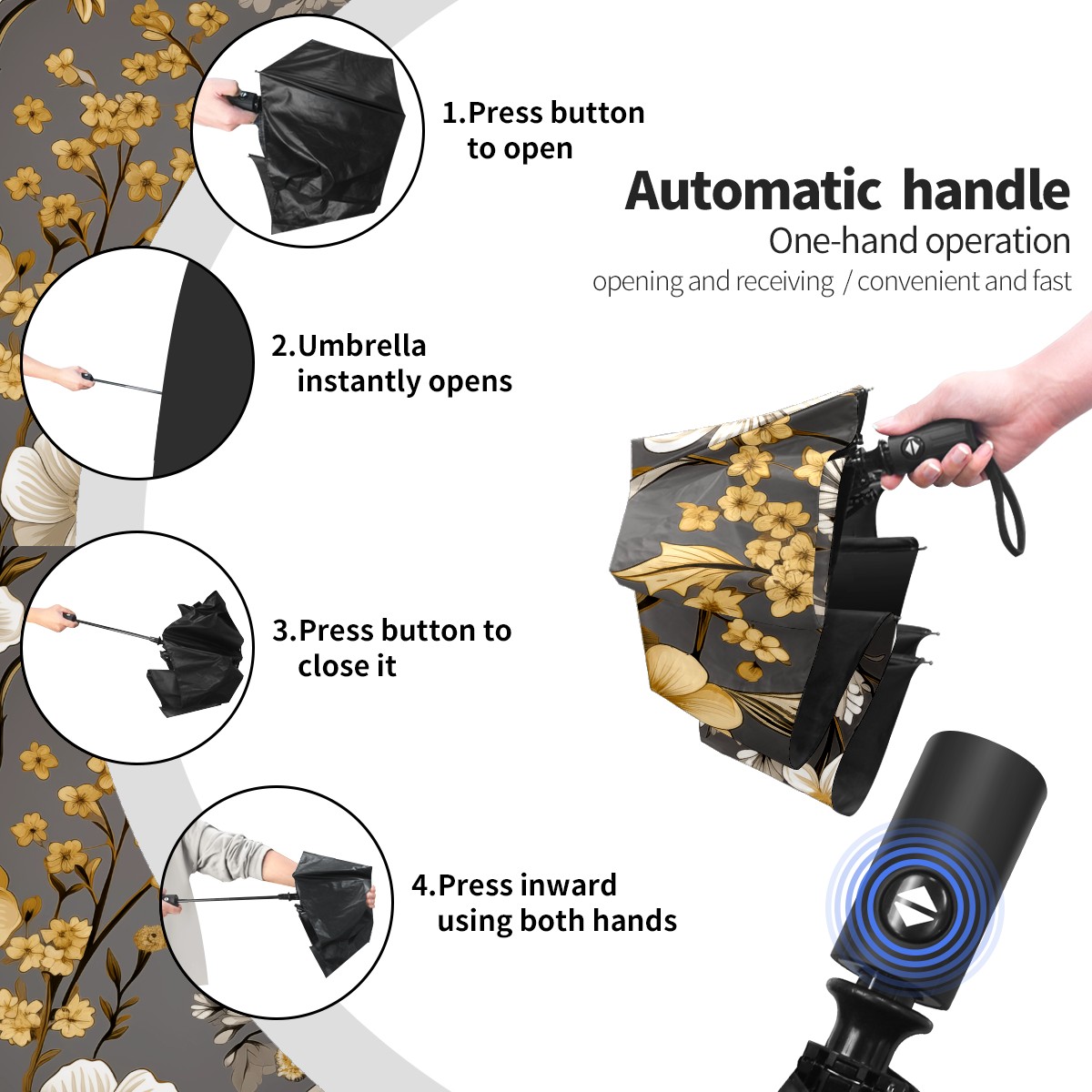 1.Press button to open

Automatic handle
One-hand operation
opening and receiving / convenient and fast

2.Umbrella instantly opens

3.Press button to close it

4.Press inward using both hands