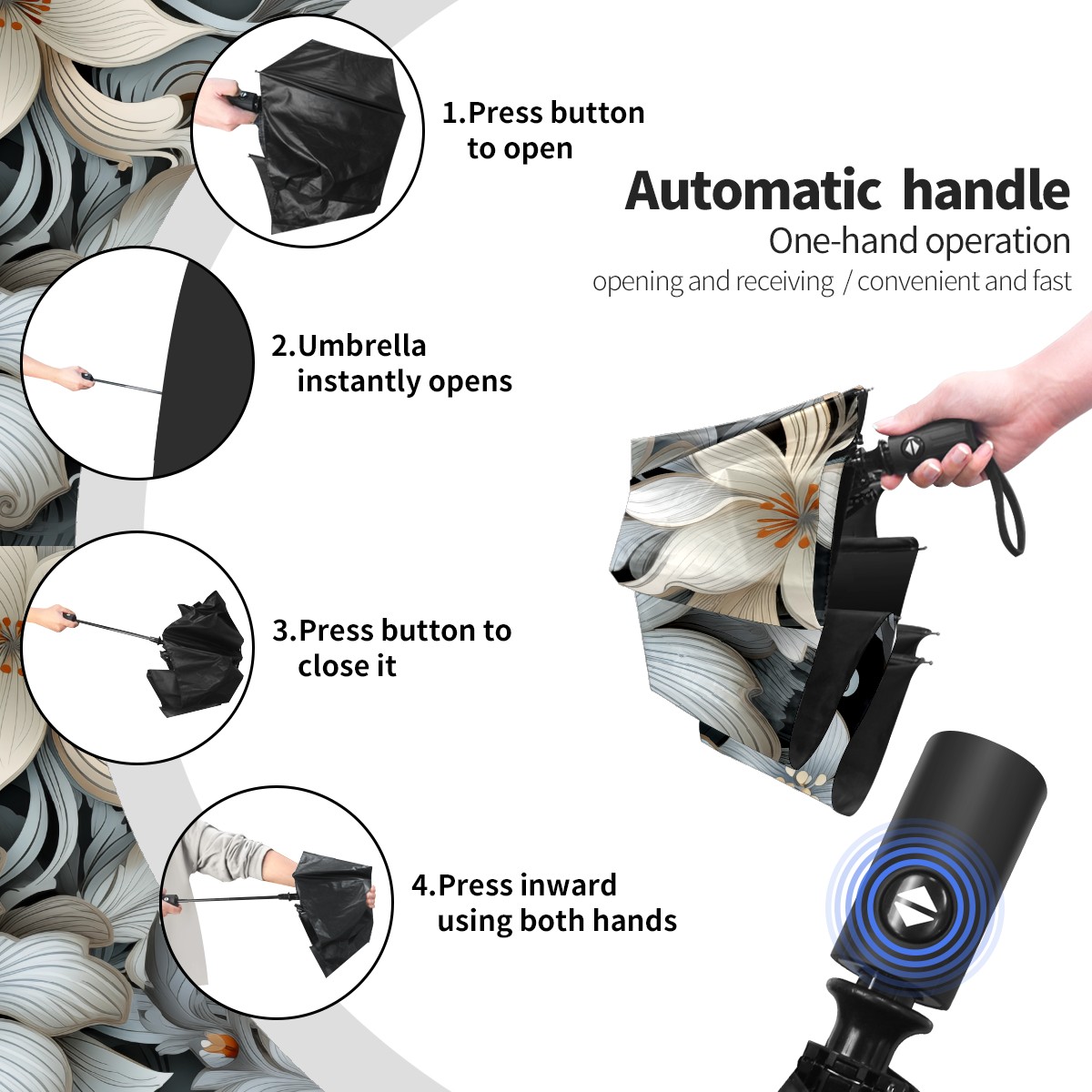 1.Press button to open

Automatic handle

One-hand operation

opening and receiving / convenient and fast

2.Umbrella instantly opens

3.Press button to close it

4.Press inward using both hands