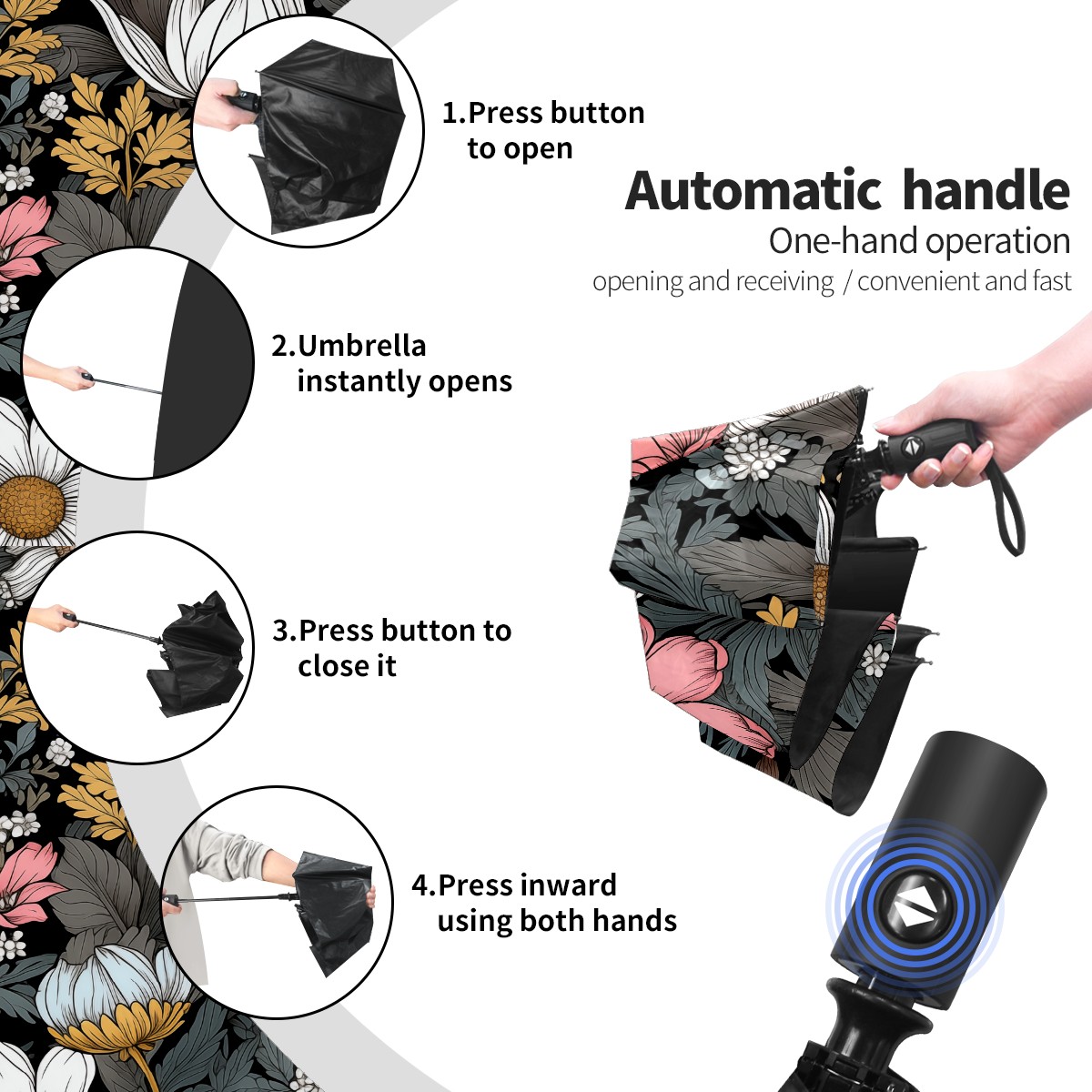 1.Press button to open

Automatic handle

One-hand operation

opening and receiving / convenient and fast

2.Umbrella instantly opens

3.Press button to close it

4.Press inward using both hands