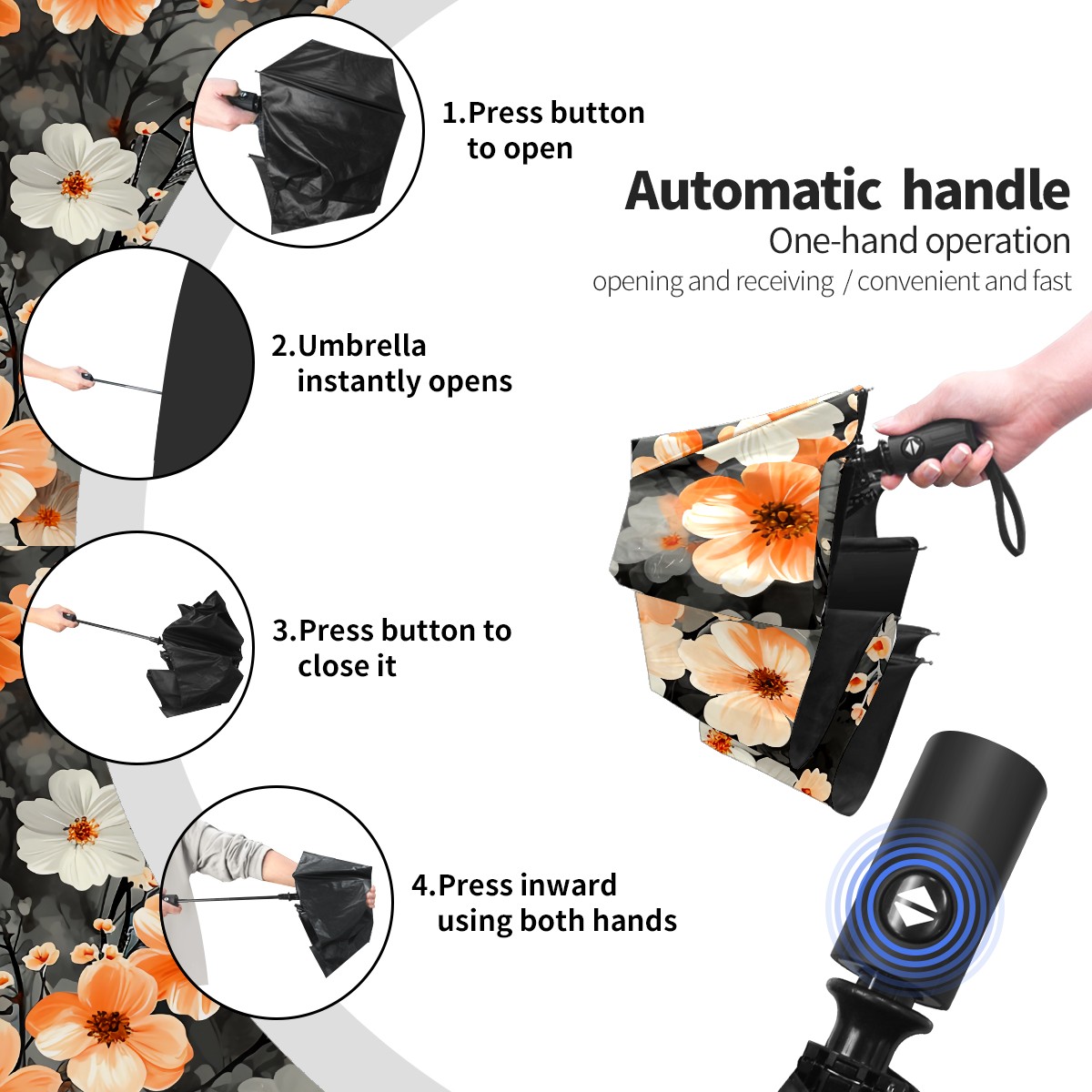 1.Press button to open

Automatic handle

One-hand operation

opening and receiving / convenient and fast

2.Umbrella instantly opens

3.Press button to close it

4.Press inward using both hands