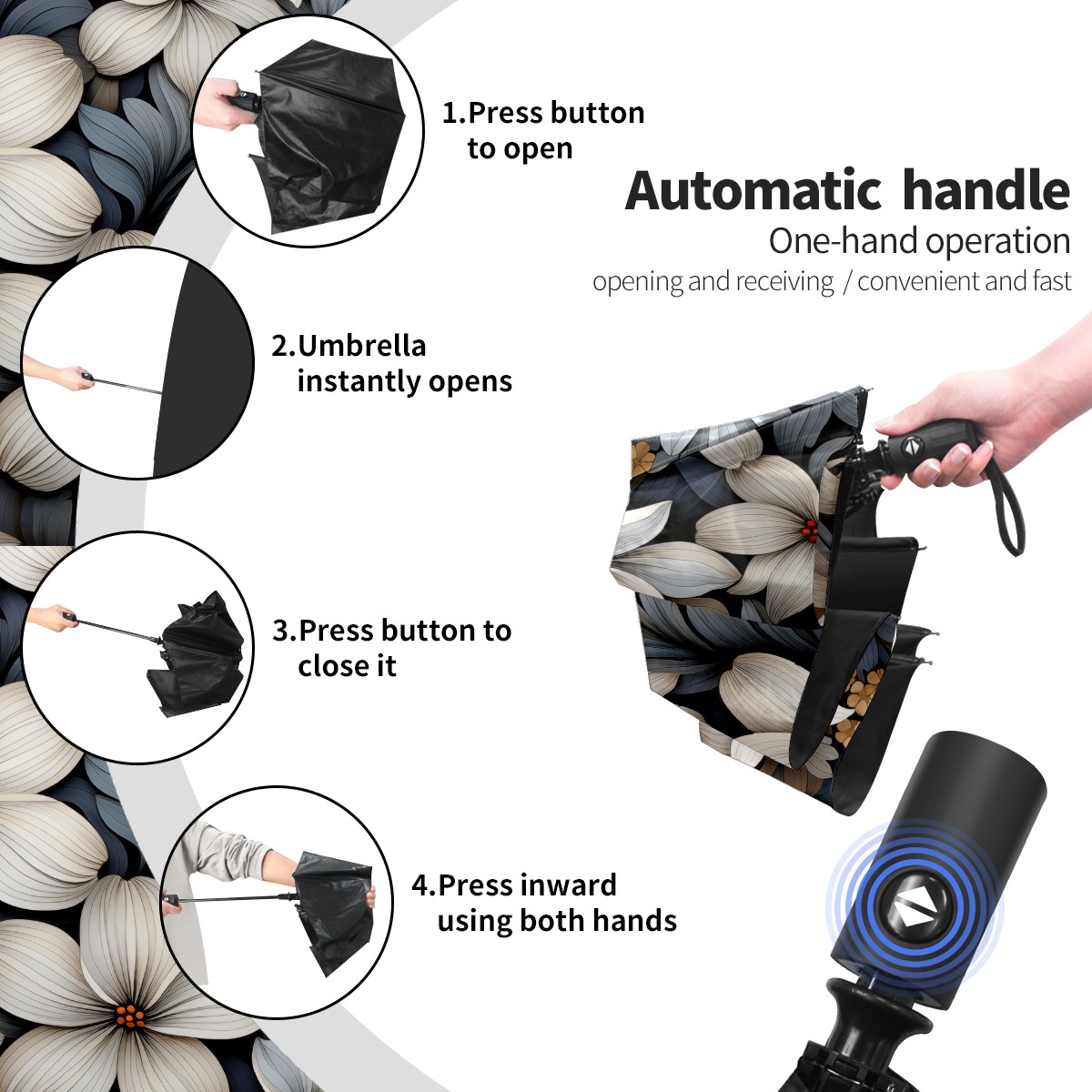 1.Press button to open

Automatic handle

One-hand operation

opening and receiving / convenient and fast

2.Umbrella instantly opens

3.Press button to close it

4.Press inward using both hands