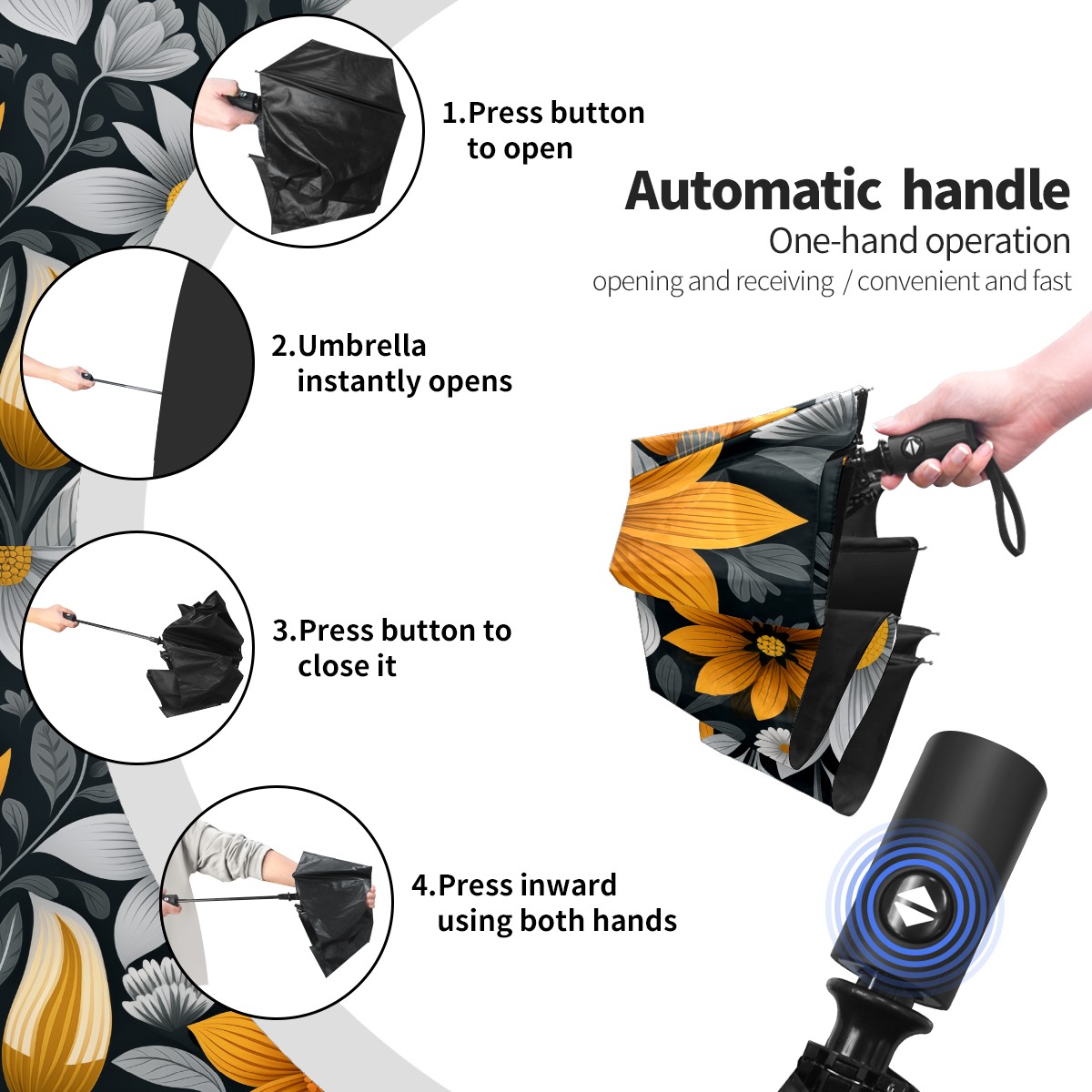 1.Press button to open

Automatic handle
One-hand operation
opening and receiving / convenient and fast

2.Umbrella instantly opens

3.Press button to close it

4.Press inward using both hands