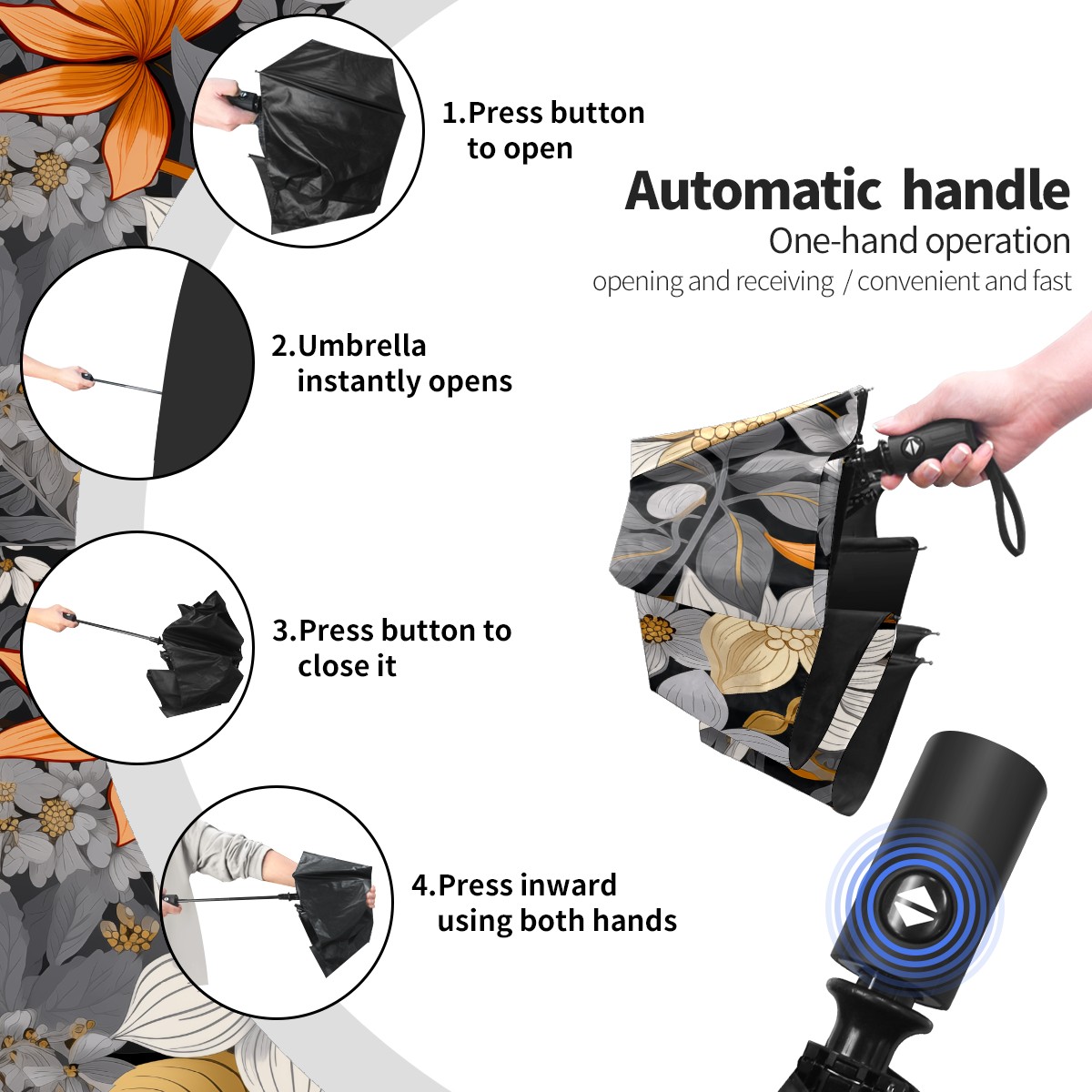 1.Press button to open

Automatic handle
One-hand operation
opening and receiving / convenient and fast

2.Umbrella instantly opens

3.Press button to close it

4.Press inward using both hands