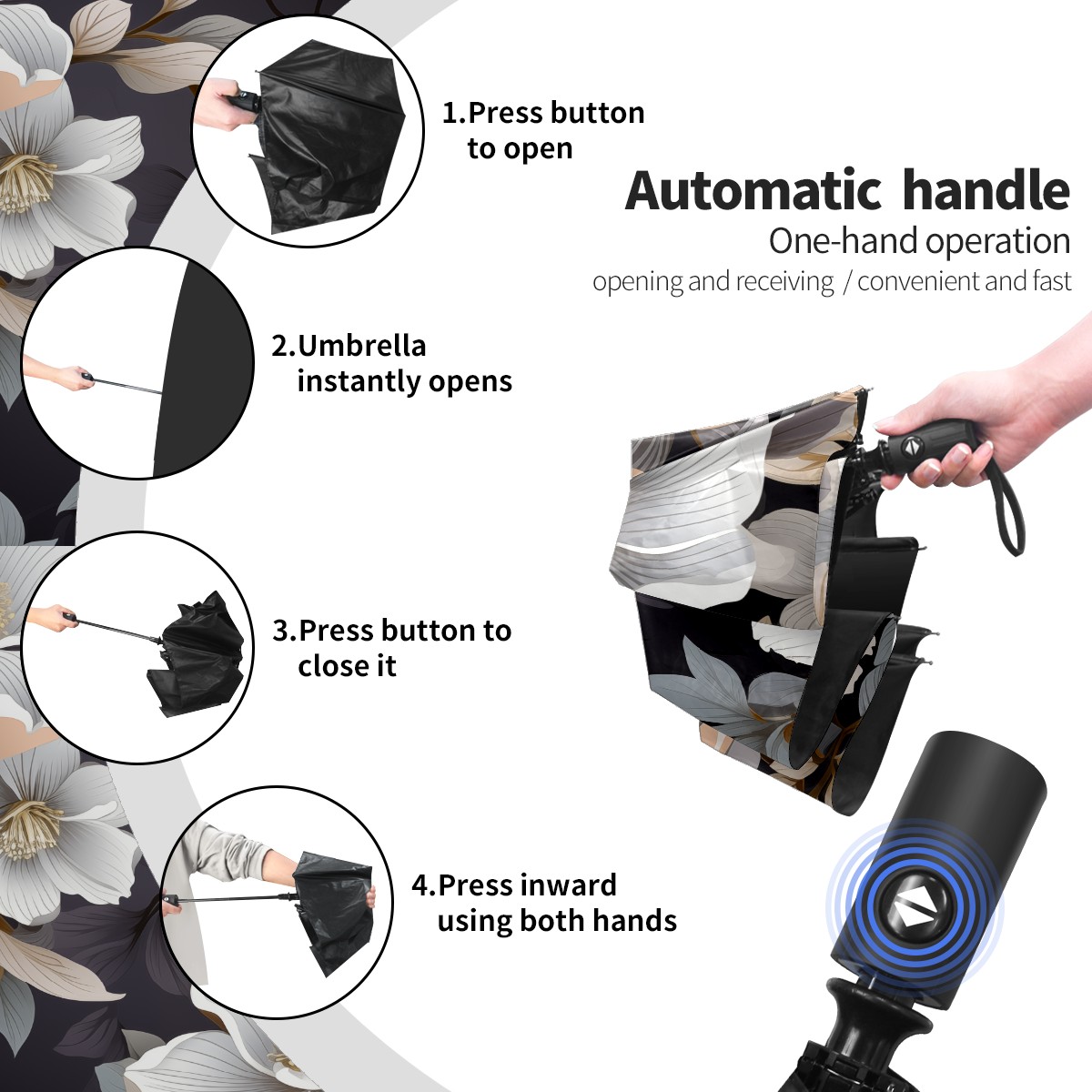 1.Press button to open

Automatic handle
One-hand operation
opening and receiving / convenient and fast

2.Umbrella instantly opens

3.Press button to close it

4.Press inward using both hands