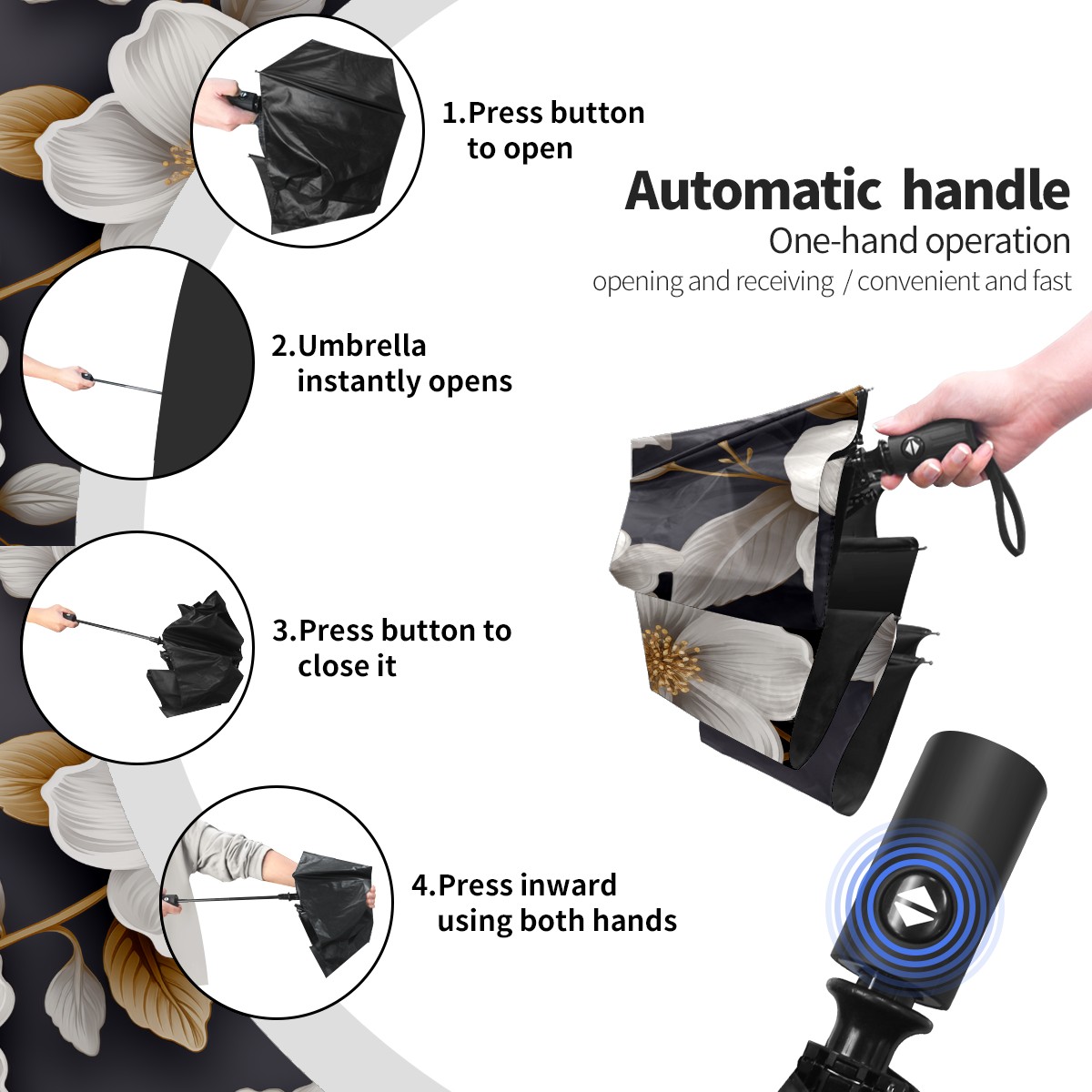 1.Press button to open

Automatic handle

One-hand operation

opening and receiving / convenient and fast

2.Umbrella instantly opens

3.Press button to close it

4.Press inward using both hands