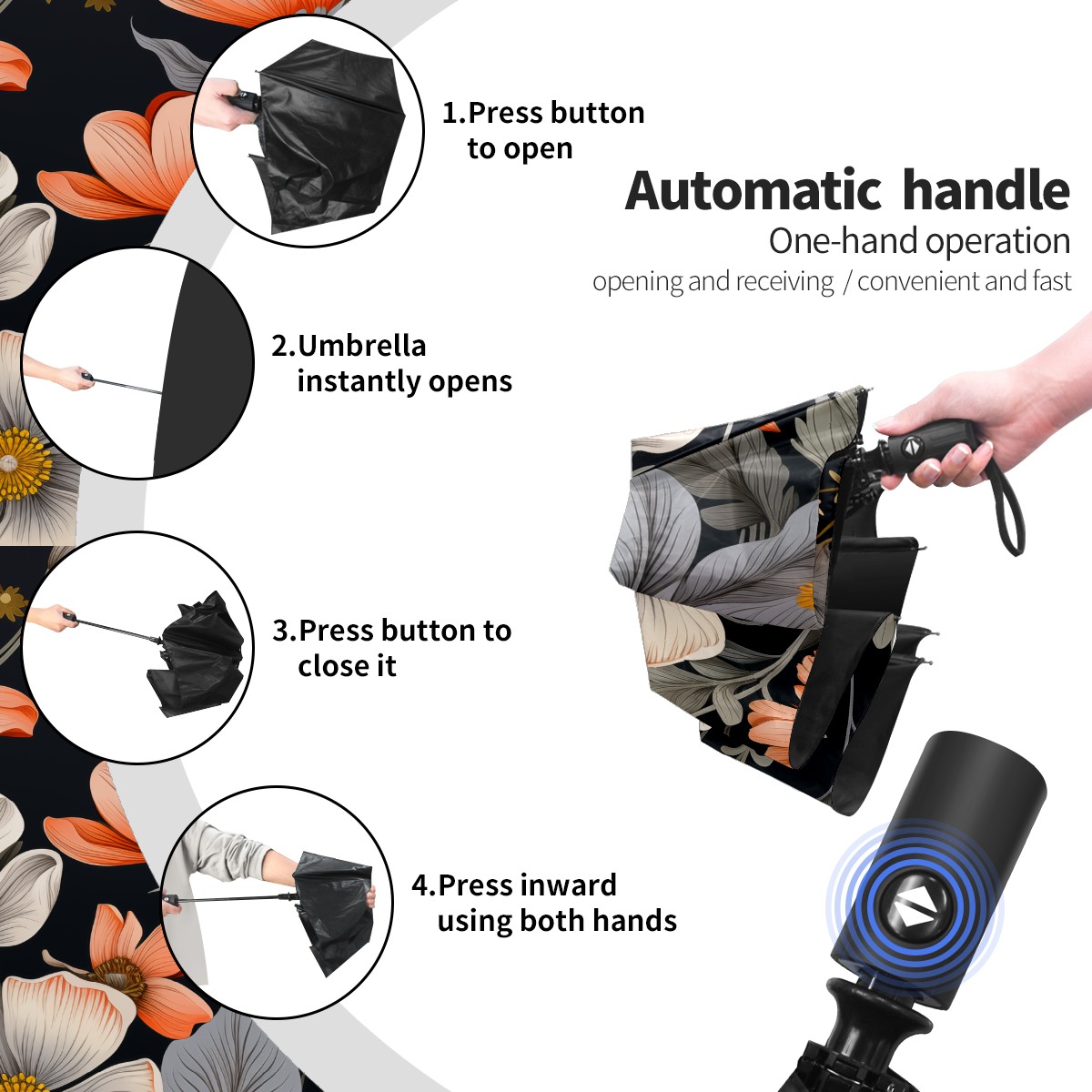 1.Press button to open

Automatic handle
One-hand operation
opening and receiving / convenient and fast

2.Umbrella instantly opens

3.Press button to close it

4.Press inward using both hands