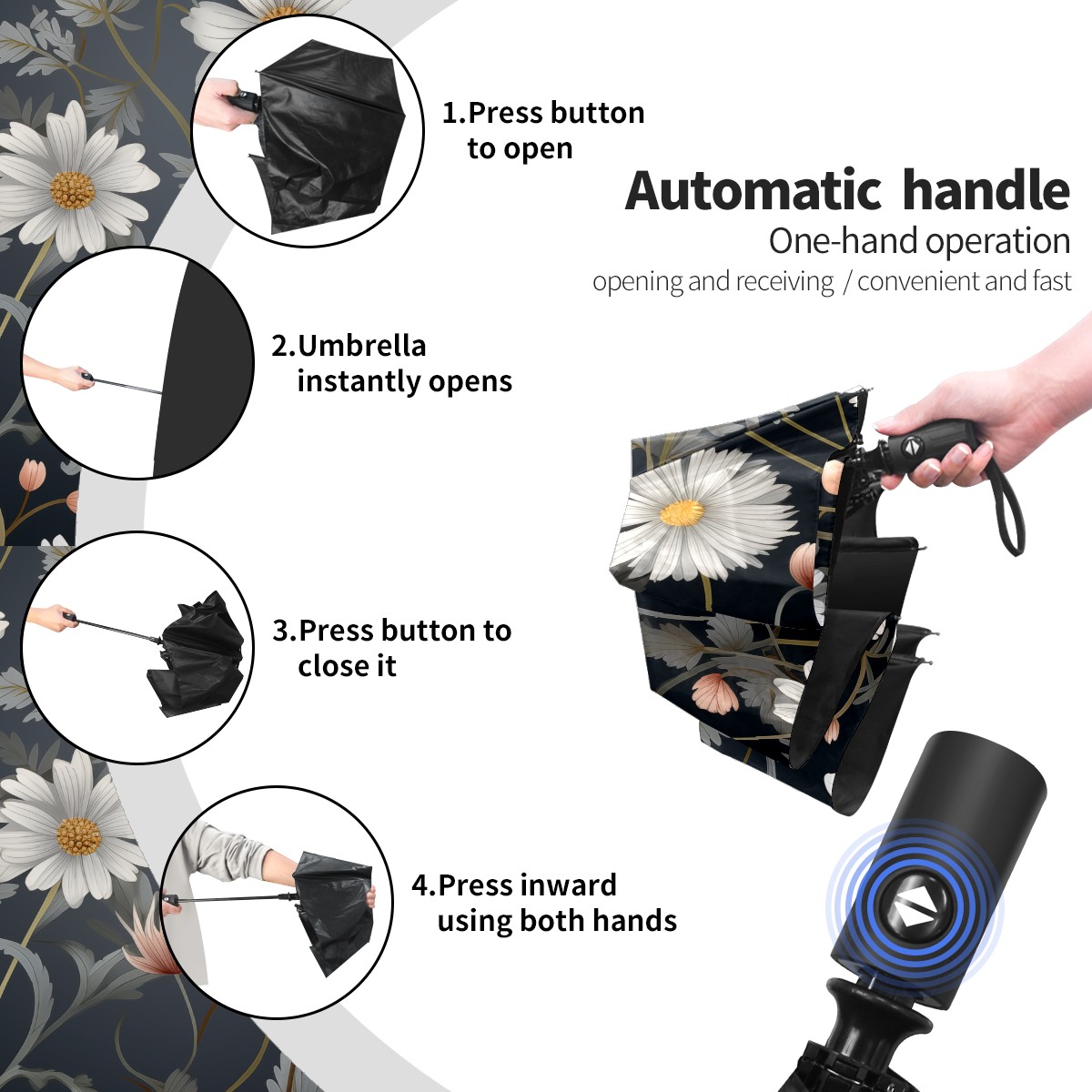 1.Press button to open

Automatic handle
One-hand operation
opening and receiving / convenient and fast

2.Umbrella instantly opens

3.Press button to close it

4.Press inward using both hands