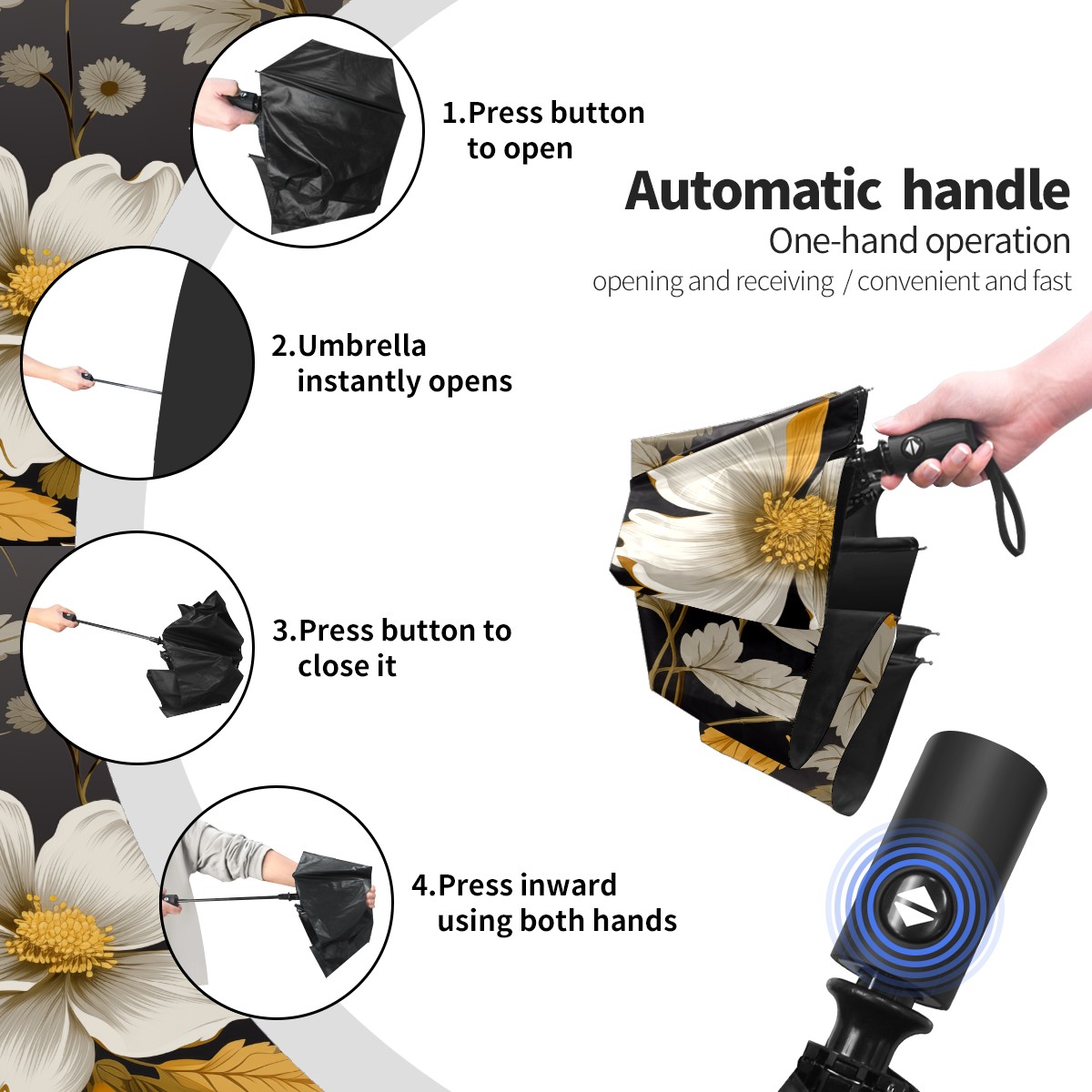 1.Press button to open

Automatic handle

One-hand operation

opening and receiving / convenient and fast

2.Umbrella instantly opens

3.Press button to close it

4.Press inward using both hands