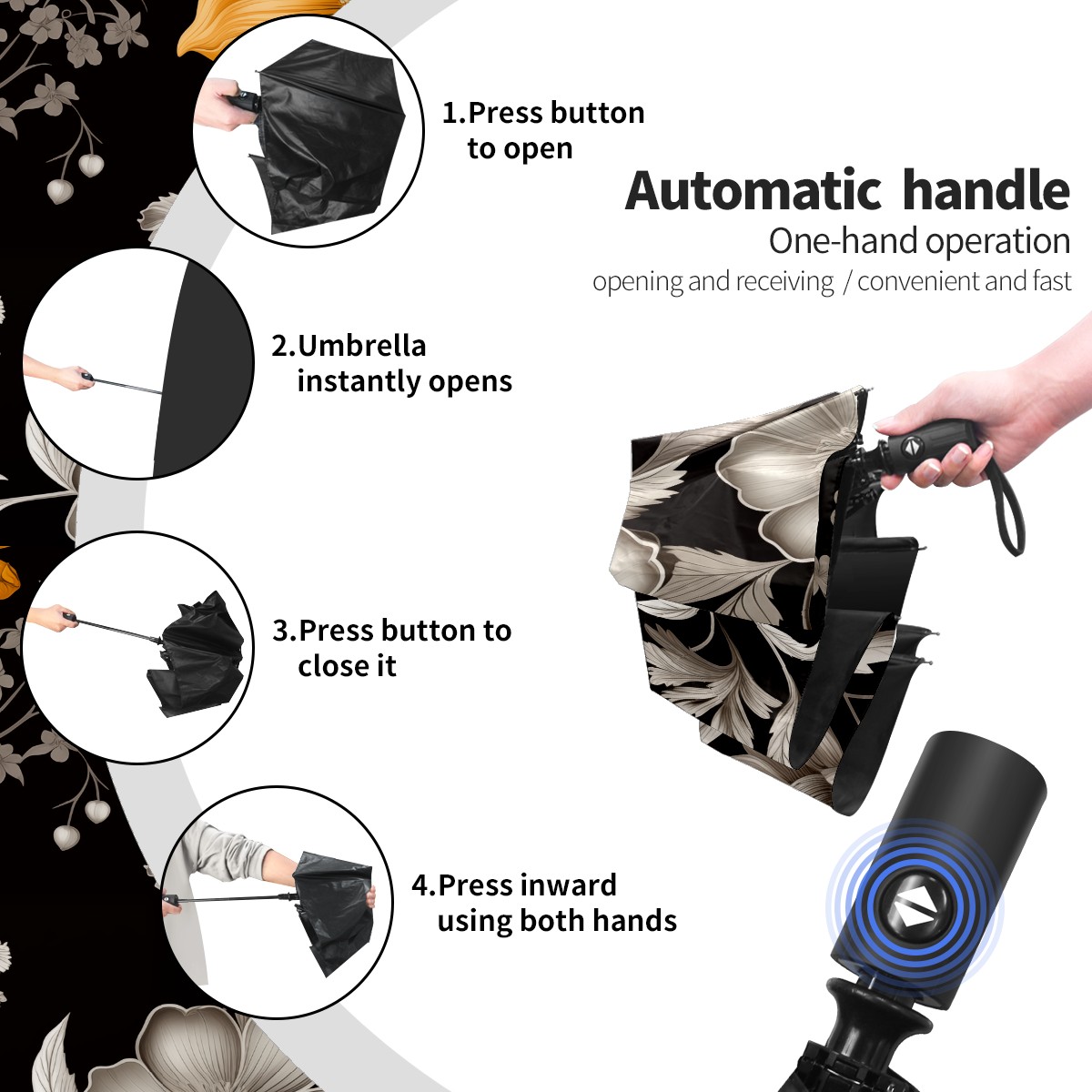 1.Press button to open

Automatic handle
One-hand operation
opening and receiving / convenient and fast

2.Umbrella instantly opens

3.Press button to close it

4.Press inward using both hands