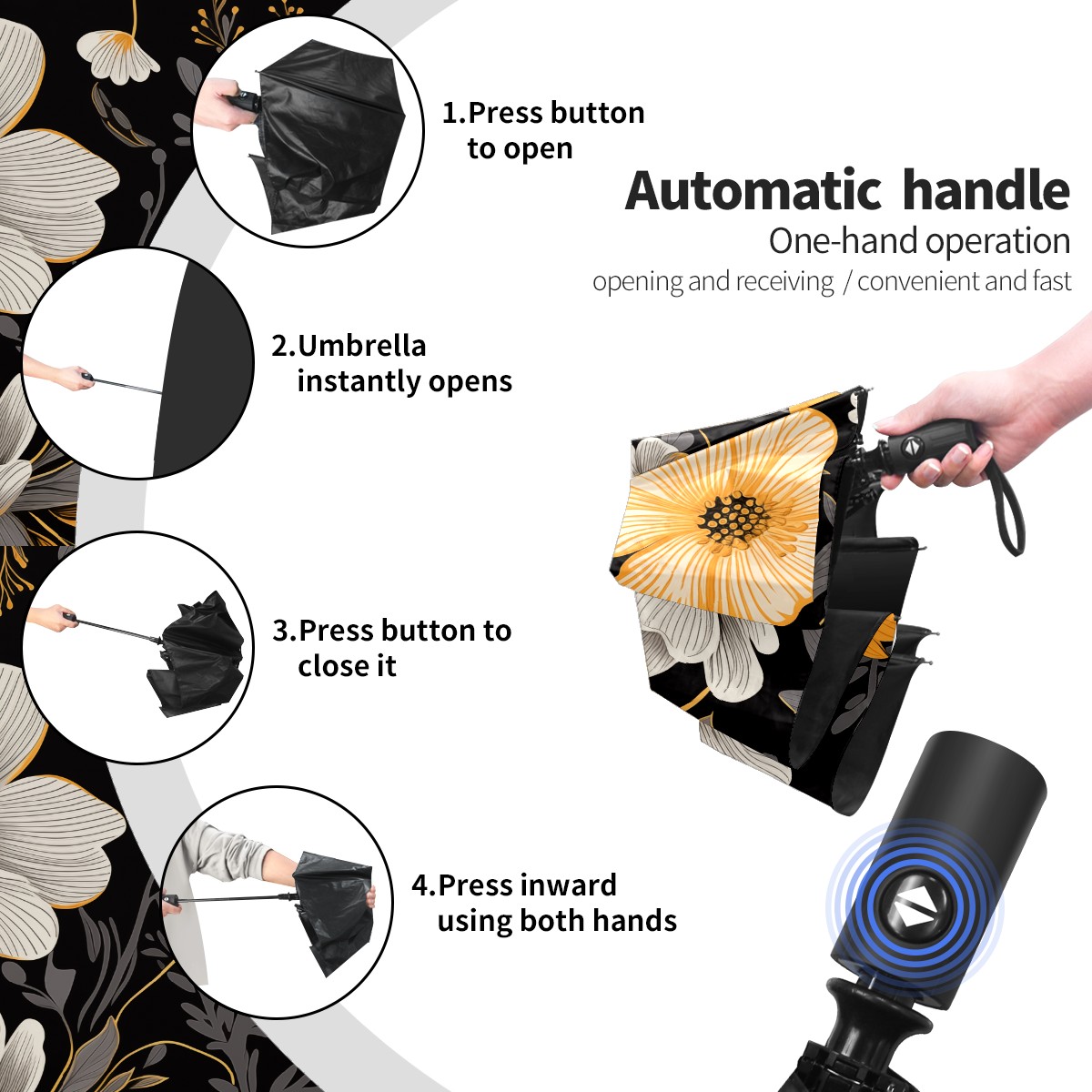 1.Press button to open

Automatic handle
One-hand operation
opening and receiving / convenient and fast

2.Umbrella instantly opens

3.Press button to close it

4.Press inward using both hands