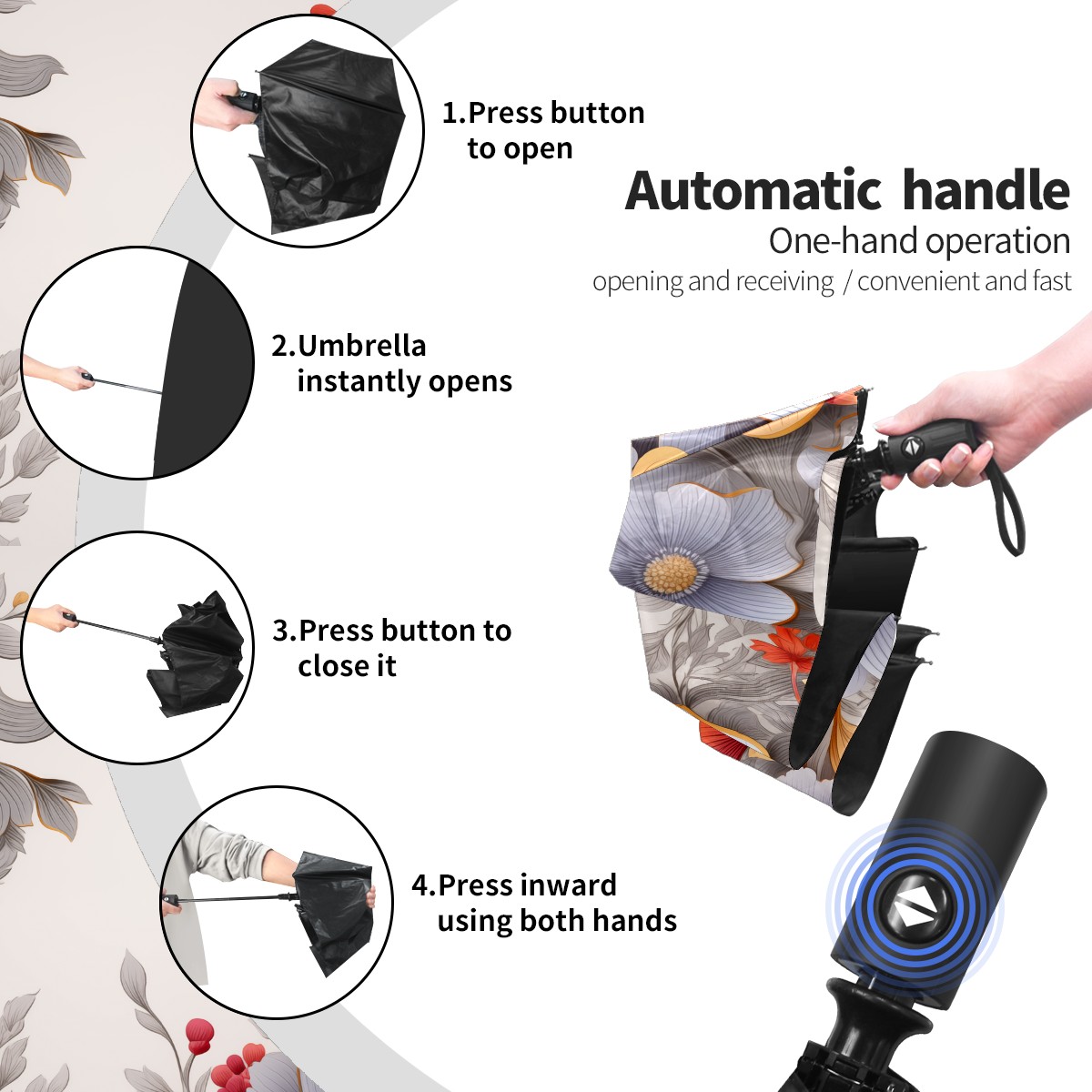 1.Press button to open

Automatic handle
One-hand operation
opening and receiving / convenient and fast

2.Umbrella instantly opens

3.Press button to close it

4.Press inward using both hands