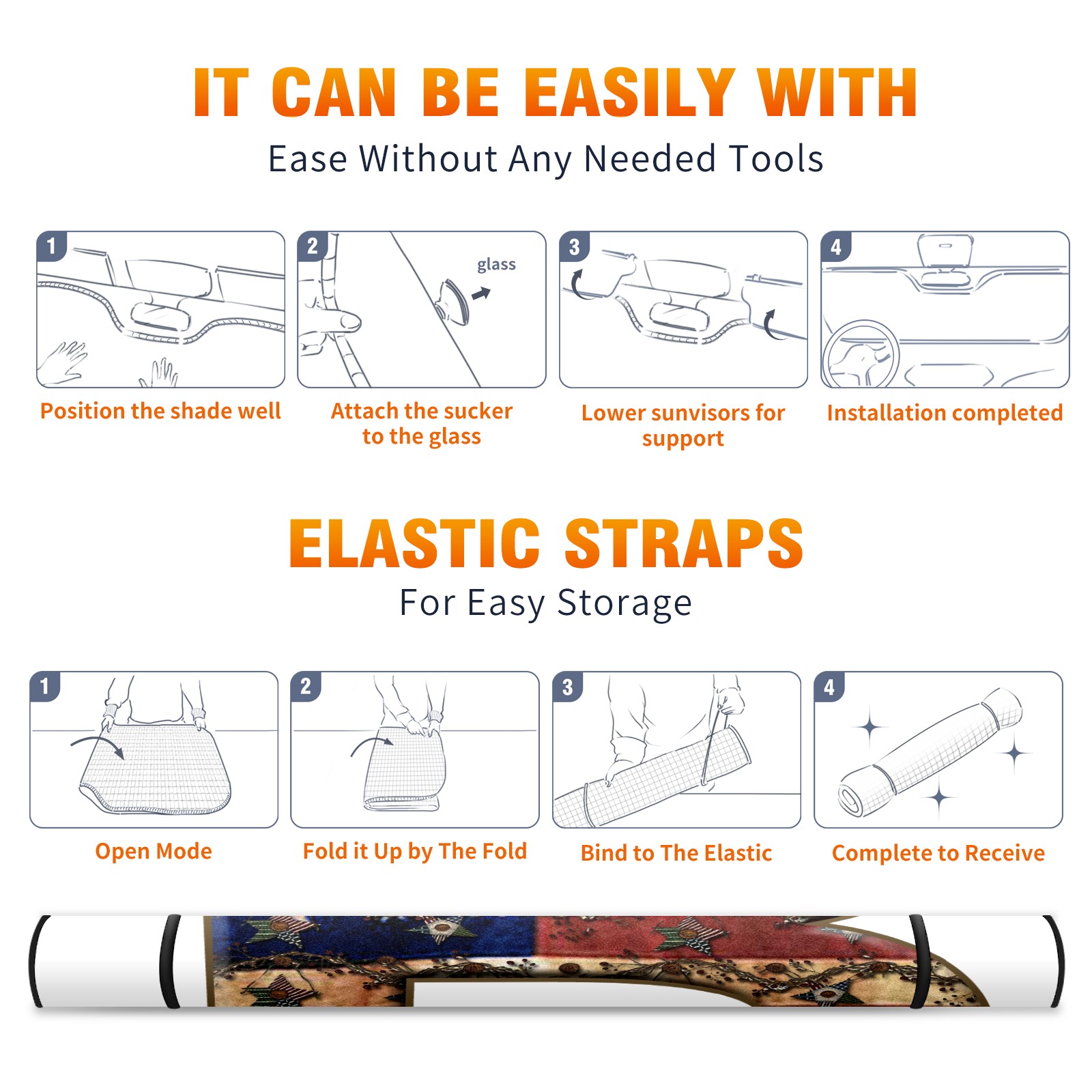 IT CAN BE EASILY WITH
Ease Without Any Needed Tools

1
Position the shade well

2
glass
Attach the sucker to the glass

3
Lower sunvisors for support

4
Installation completed

ELASTIC STRAPS
For Easy Storage

1
Open Mode

2
Fold it Up by The Fold

3
Bind to The Elastic

4
Complete to Receive