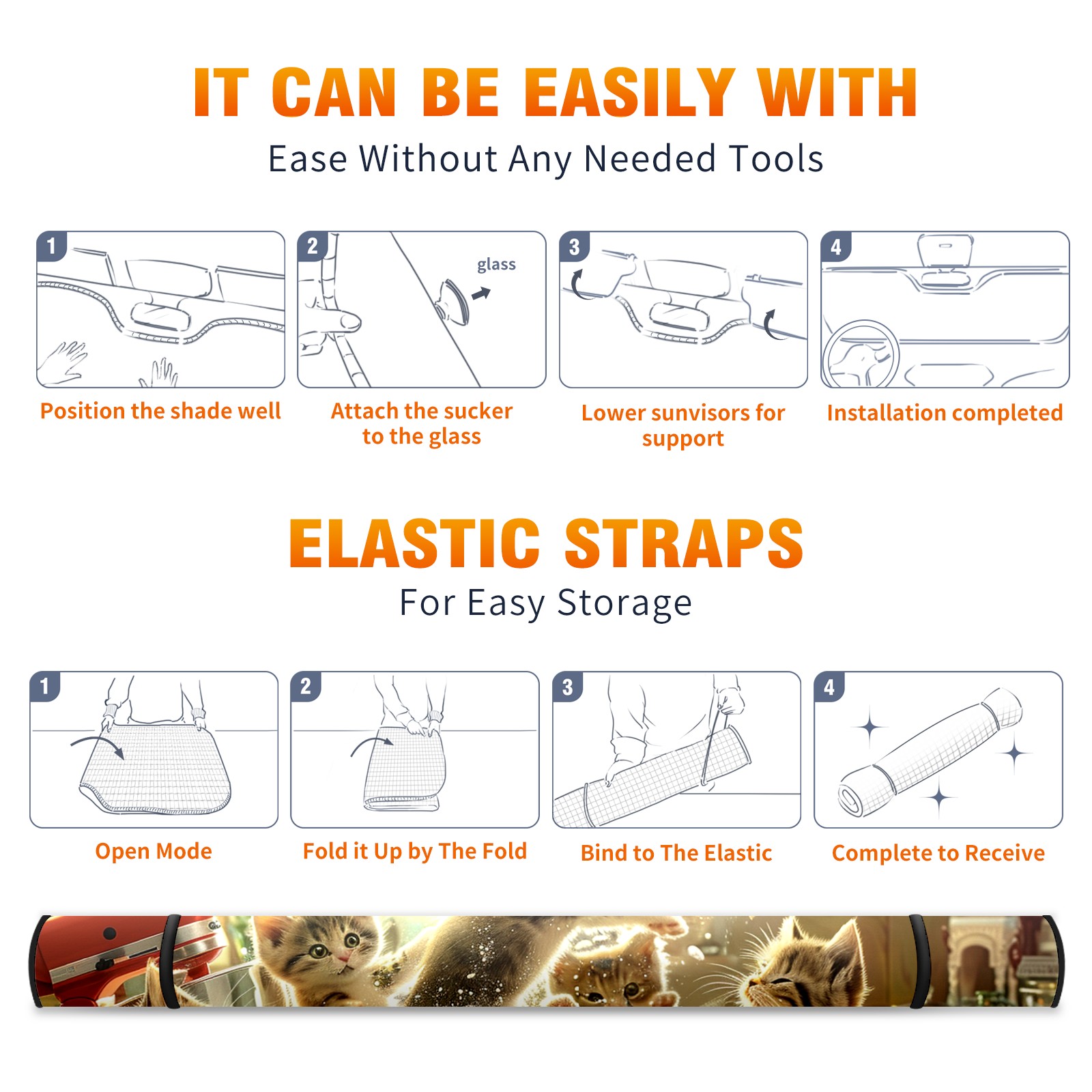 IT CAN BE EASILY WITH
Ease Without Any Needed Tools

1
Position the shade well

2
glass
Attach the sucker to the glass

3
Lower sunvisors for support

4
Installation completed

ELASTIC STRAPS
For Easy Storage

1
Open Mode

2
Fold it Up by The Fold

3
Bind to The Elastic

4
Complete to Receive