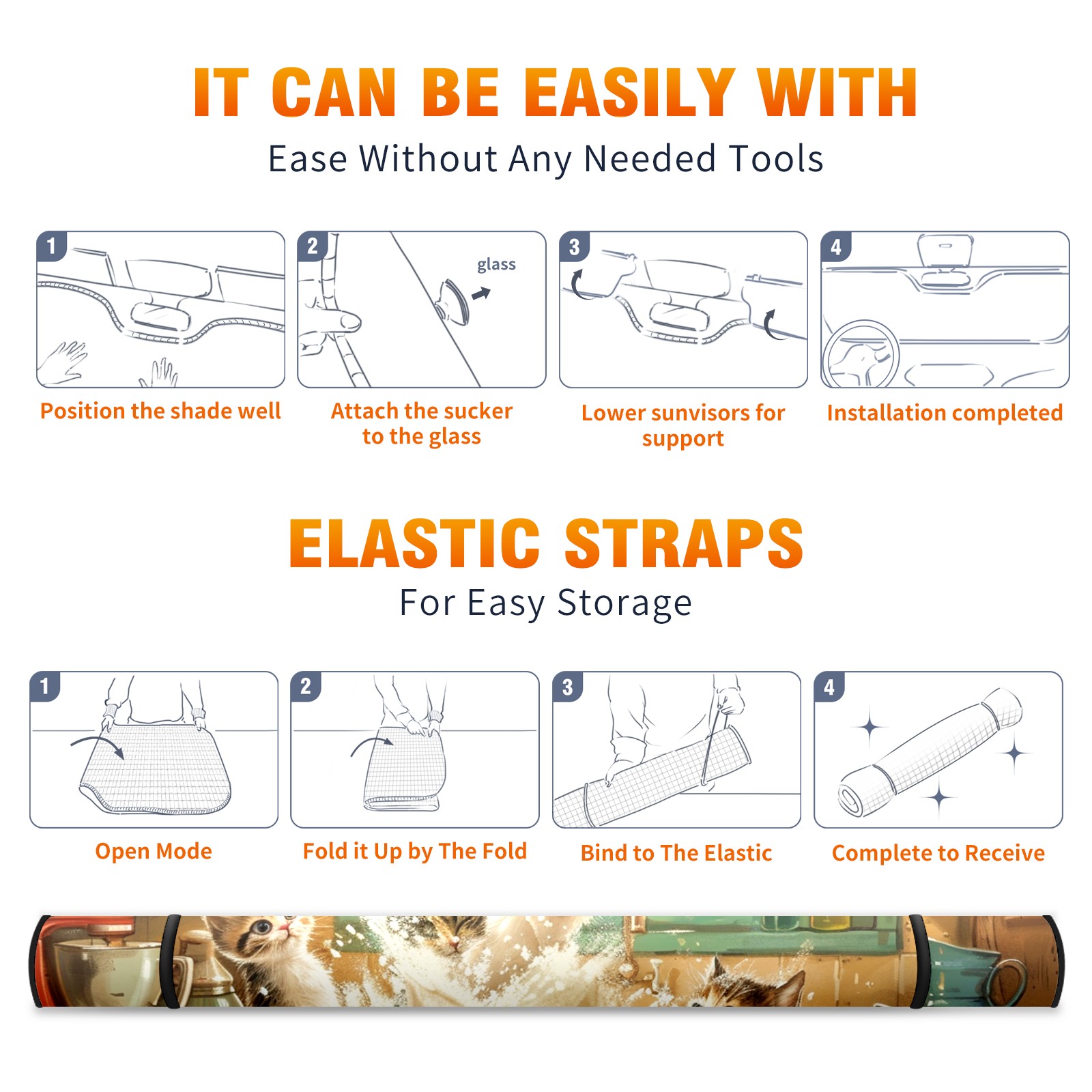 IT CAN BE EASILY WITH
Ease Without Any Needed Tools

1

Position the shade well

2

glass

Attach the sucker to the glass

3

Lower sunvisors for support

4

Installation completed

ELASTIC STRAPS
For Easy Storage

1

Open Mode

2

Fold it Up by The Fold

3

Bind to The Elastic

4

Complete to Receive