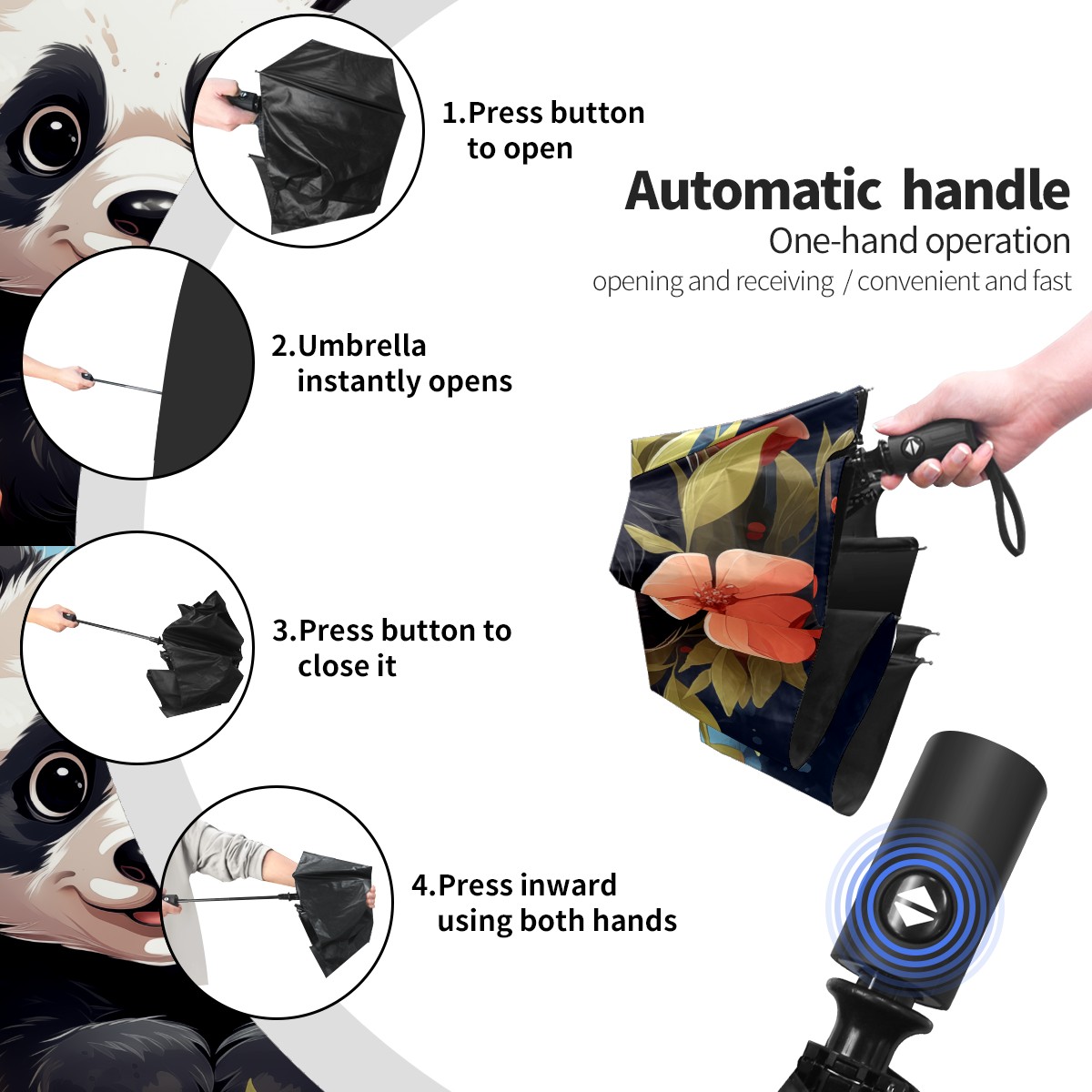 1.Press button to open

Automatic handle
One-hand operation
opening and receiving / convenient and fast

2.Umbrella instantly opens

3.Press button to close it

4.Press inward using both hands