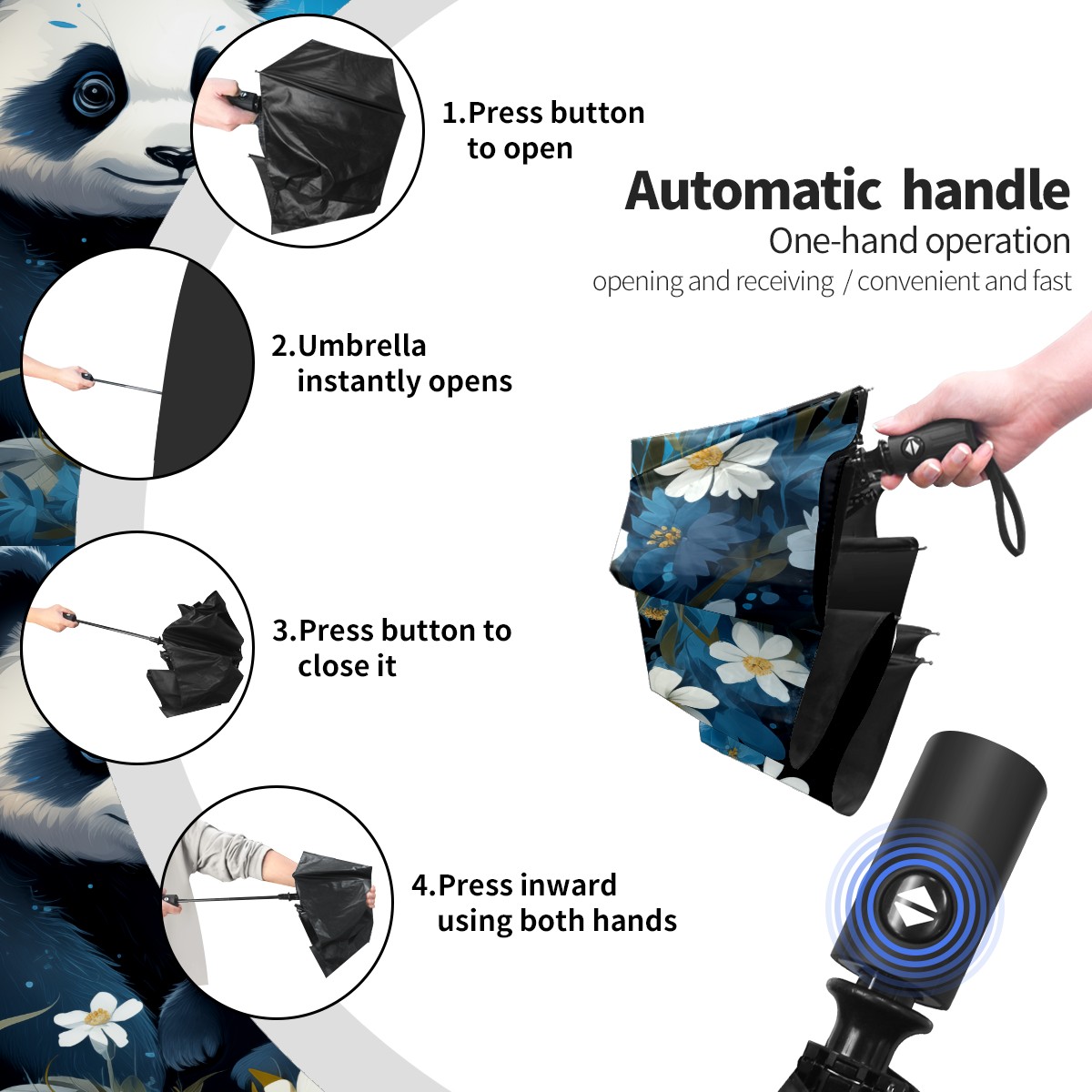 1.Press button to open

Automatic handle
One-hand operation
opening and receiving / convenient and fast

2.Umbrella instantly opens

3.Press button to close it

4.Press inward using both hands