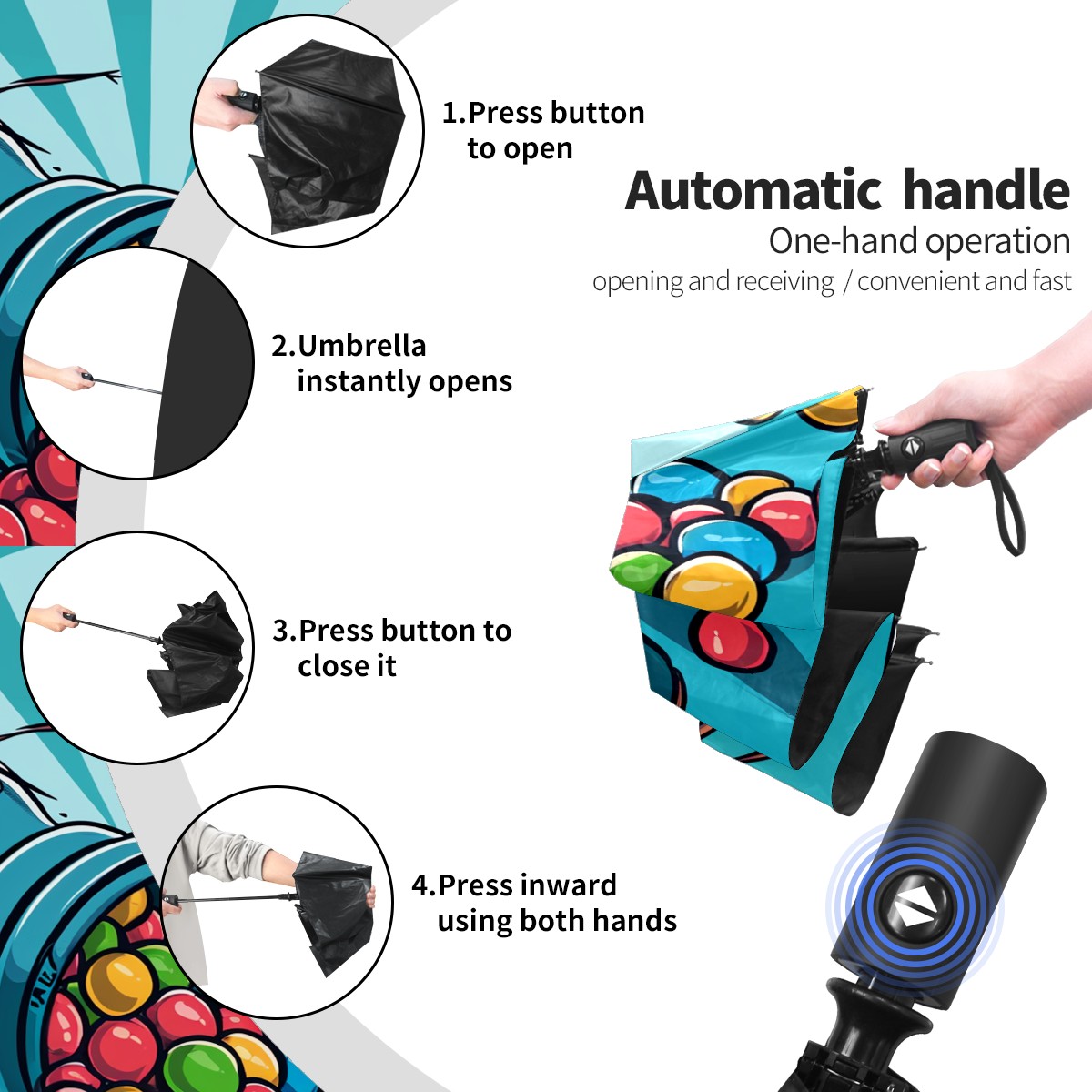 1.Press button to open

Automatic handle
One-hand operation
opening and receiving / convenient and fast

2.Umbrella instantly opens

3.Press button to close it

4.Press inward using both hands