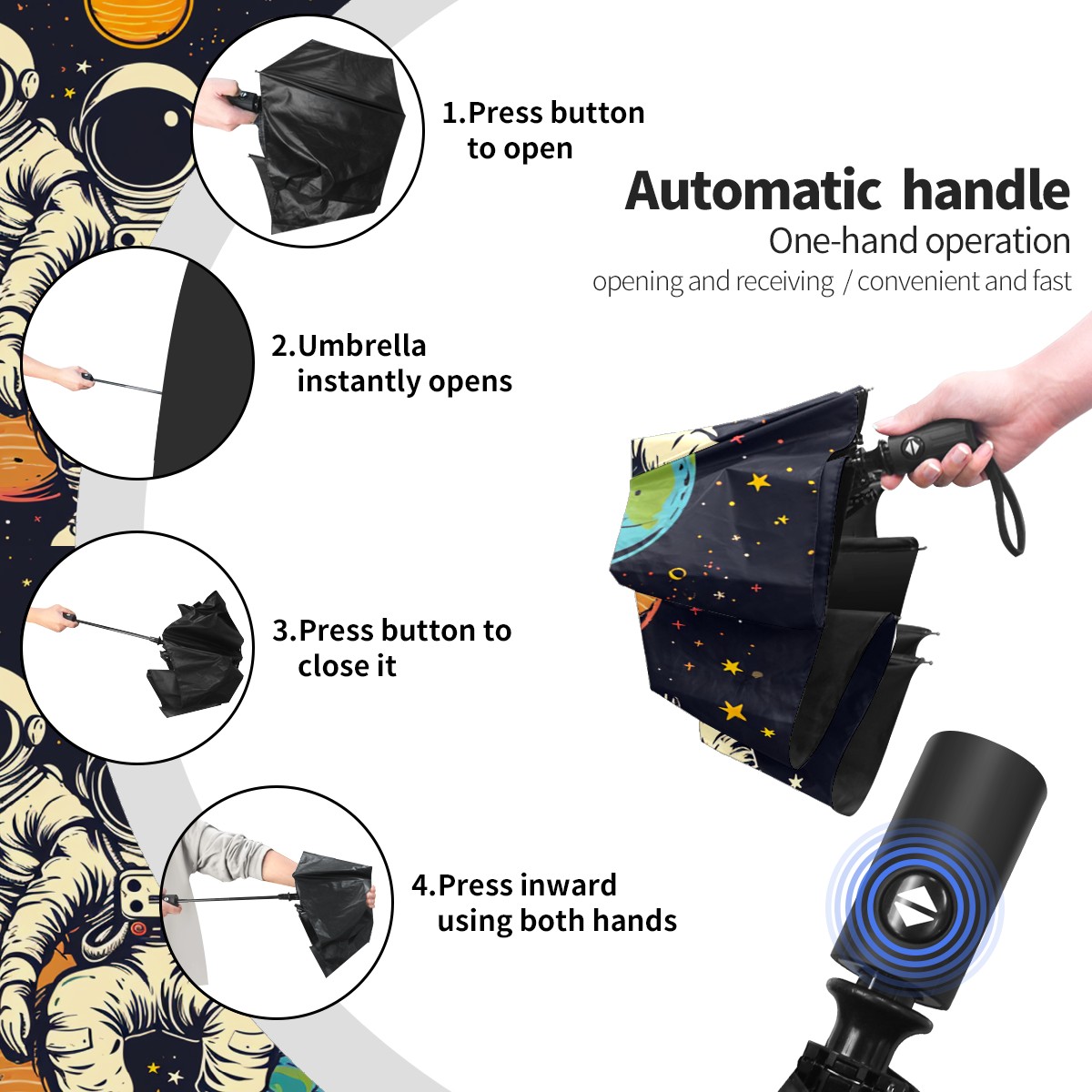 1.Press button to open

Automatic handle

One-hand operation

opening and receiving / convenient and fast

2.Umbrella instantly opens

3.Press button to close it

4.Press inward using both hands