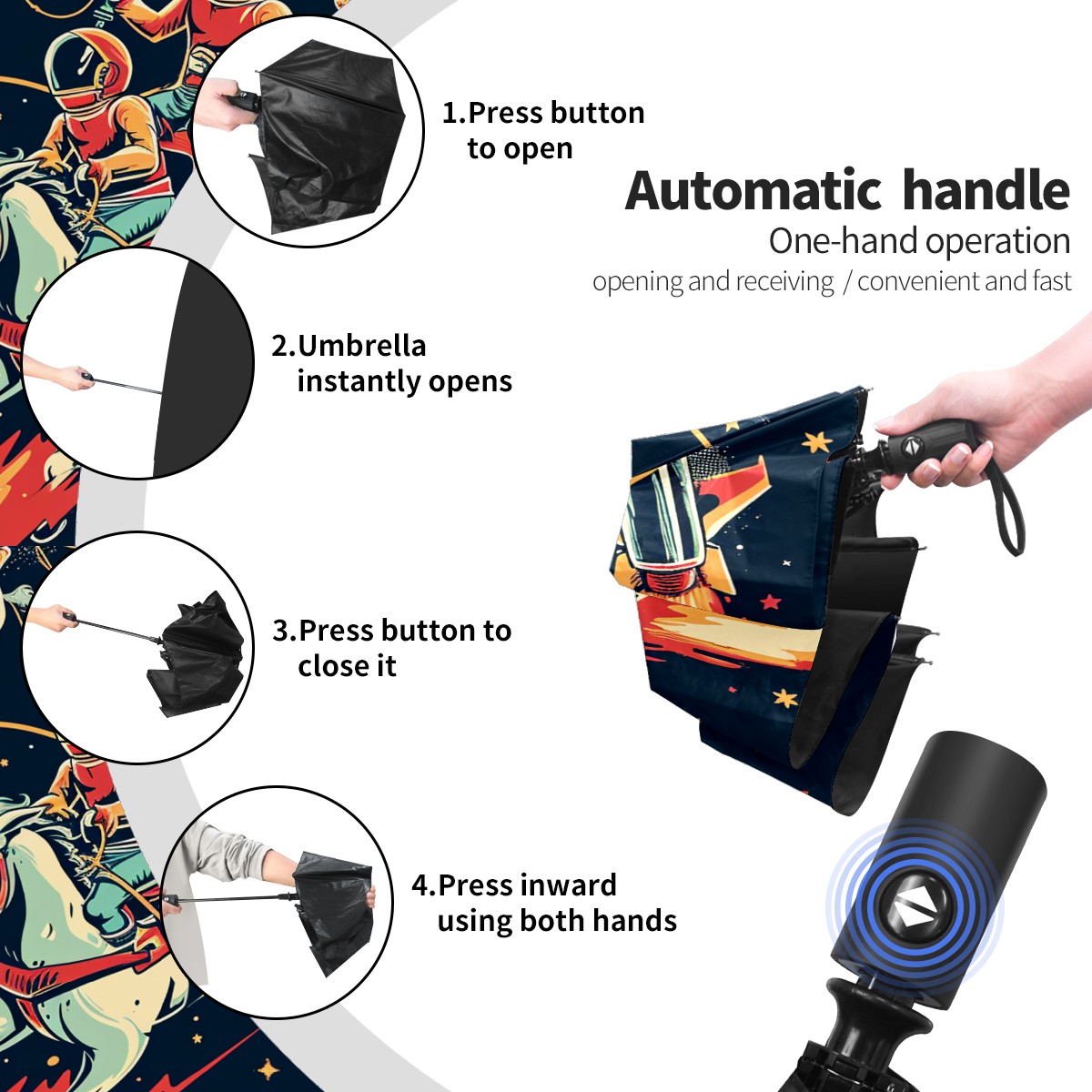 1.Press button to open

Automatic handle
One-hand operation
opening and receiving / convenient and fast

2.Umbrella instantly opens

3.Press button to close it

4.Press inward using both hands